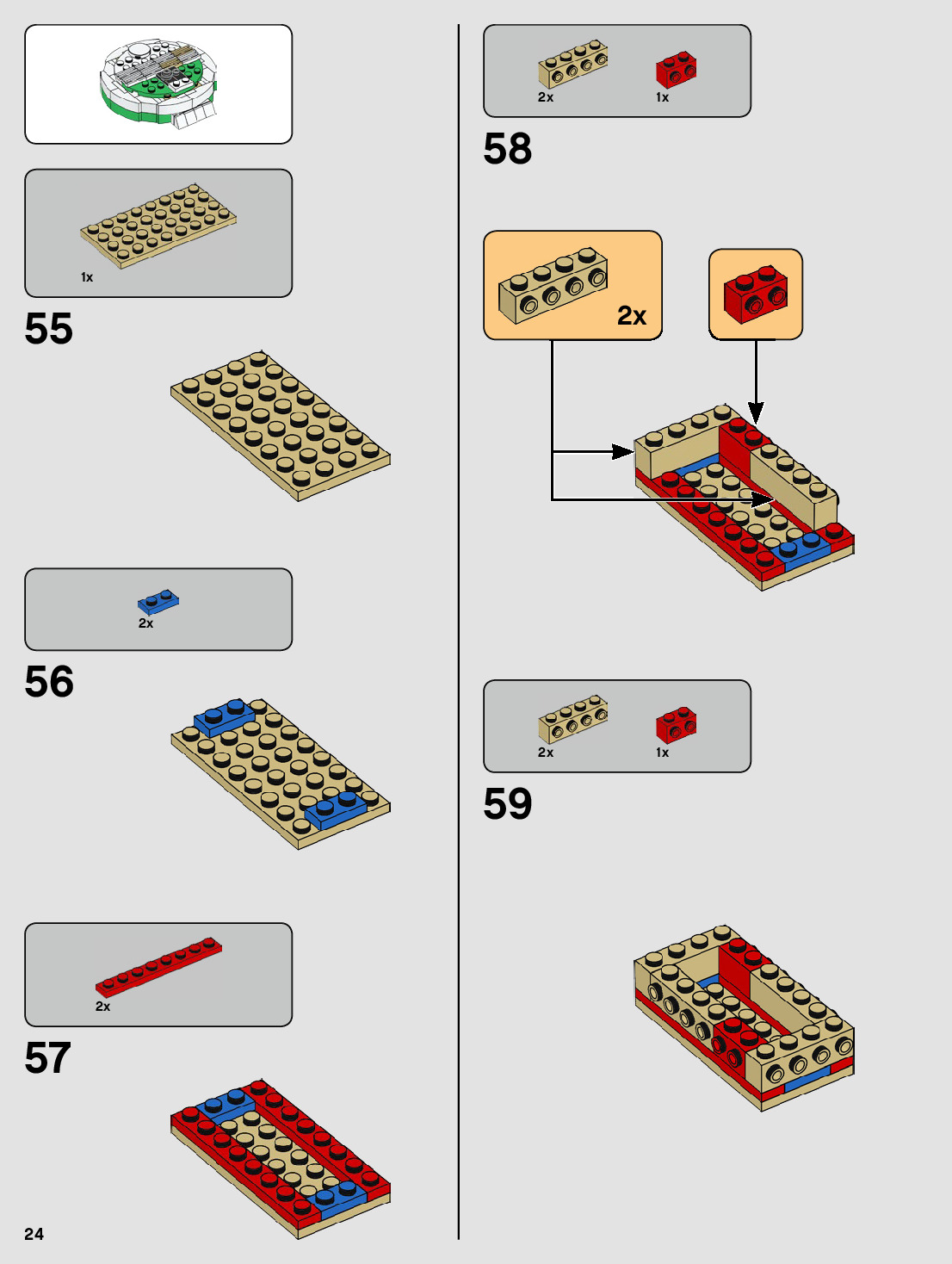 1x

55

2x

56

2x

57

24

2x 1x

58

2x

2x 1x

59