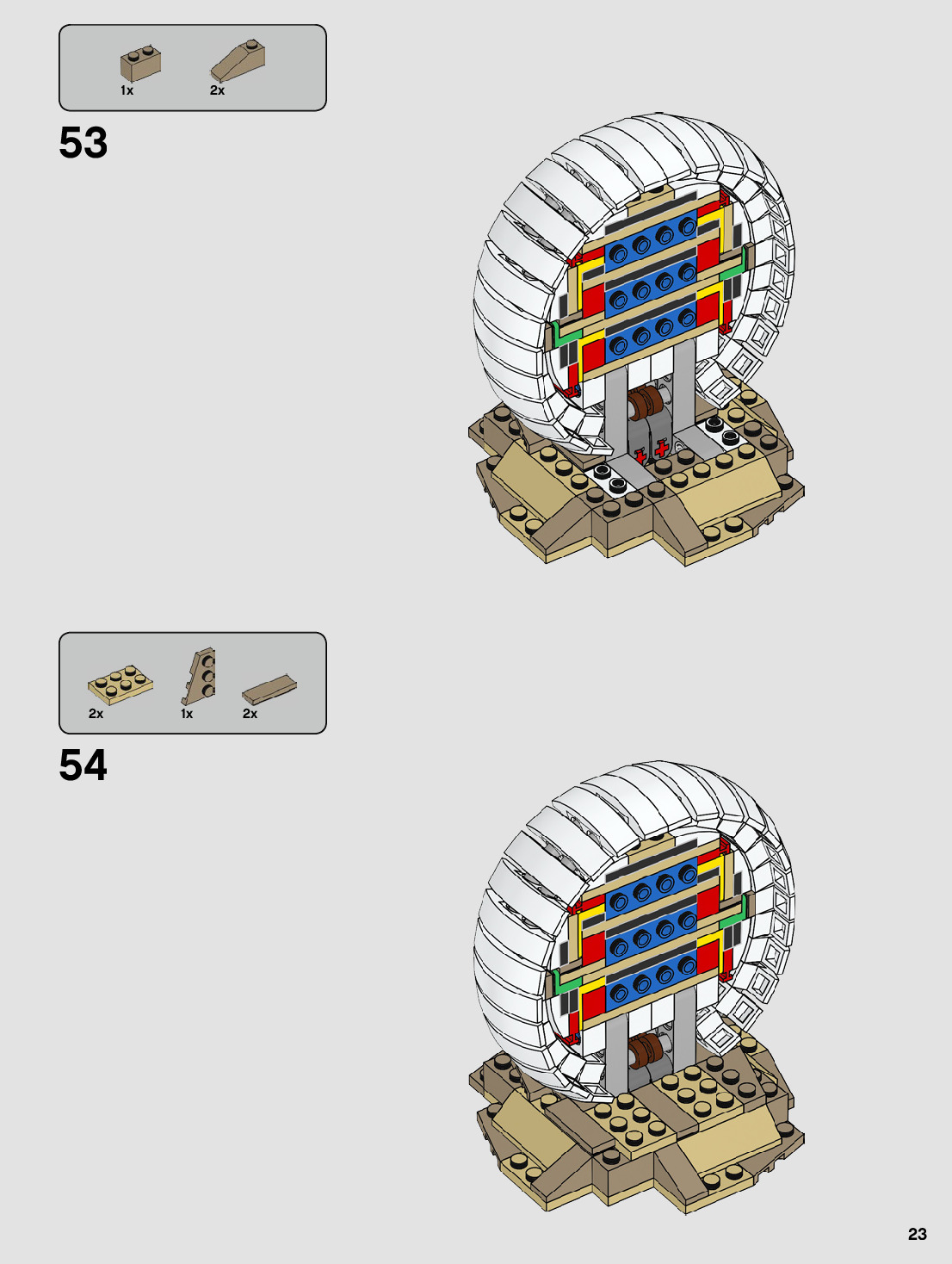 1x 2x

53

2x 1x 2x

54

23