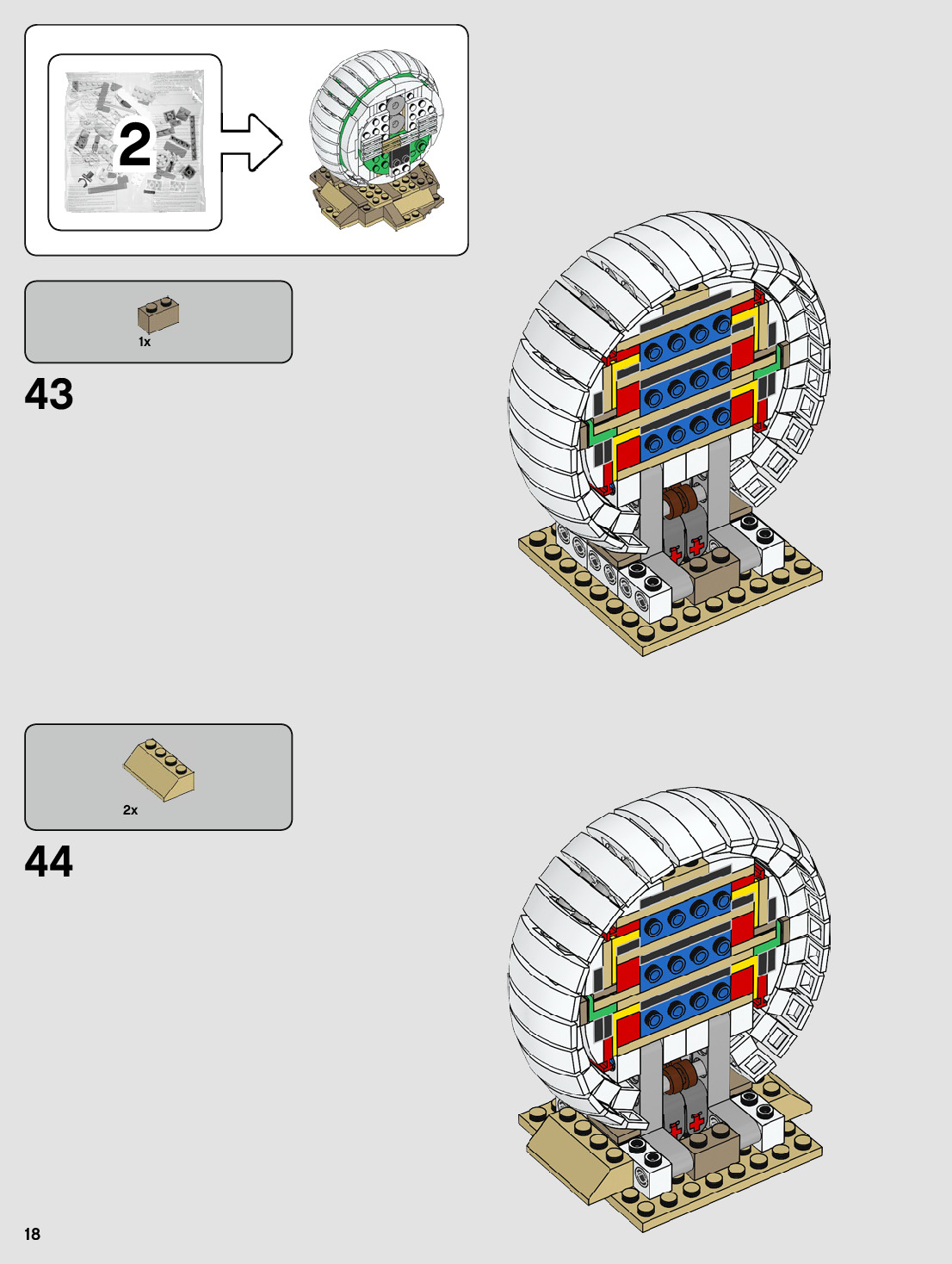 2

1x

43

2x

44

18