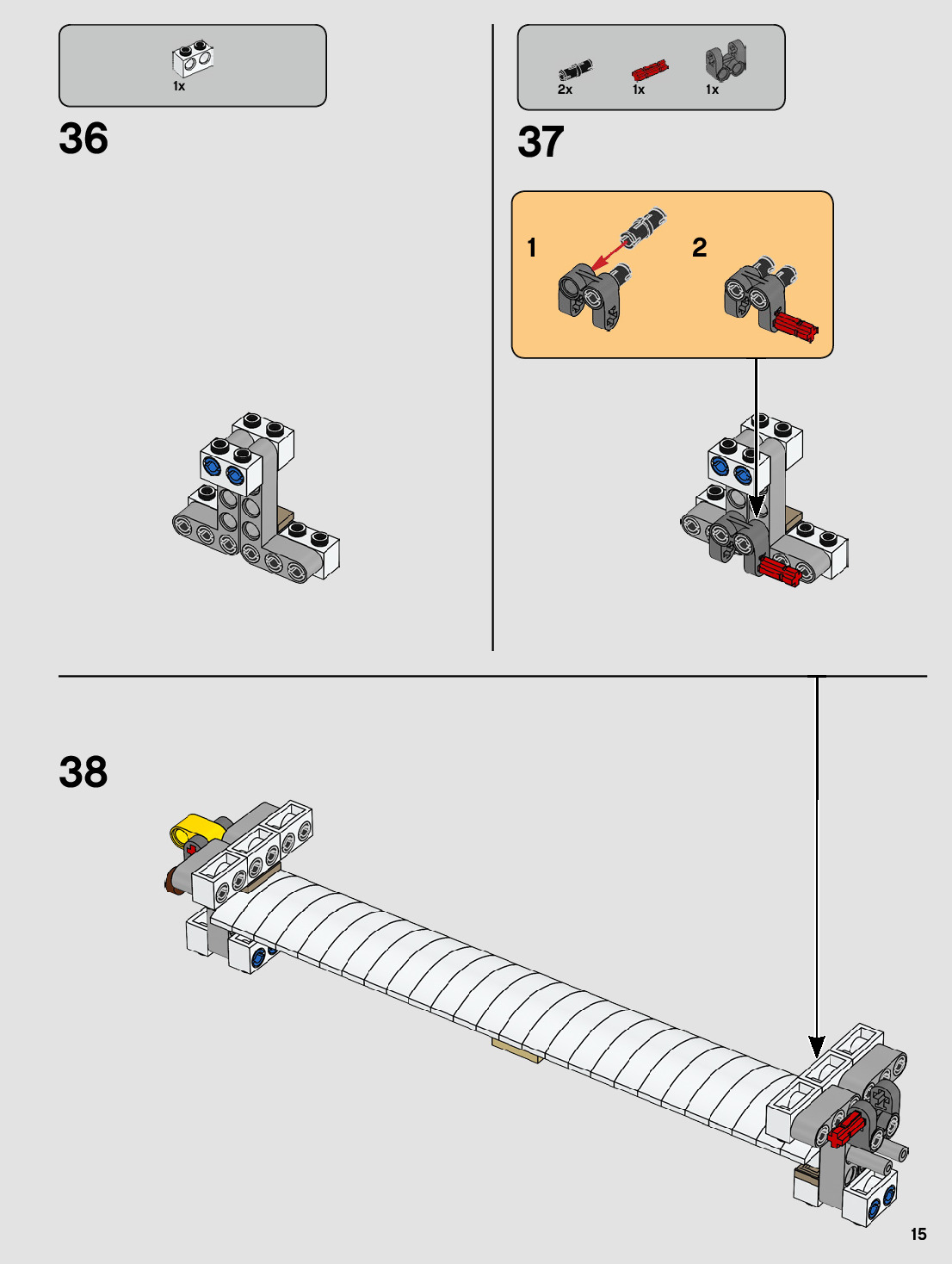 1x

36

2x 1x 1x

37

1

2

38

15