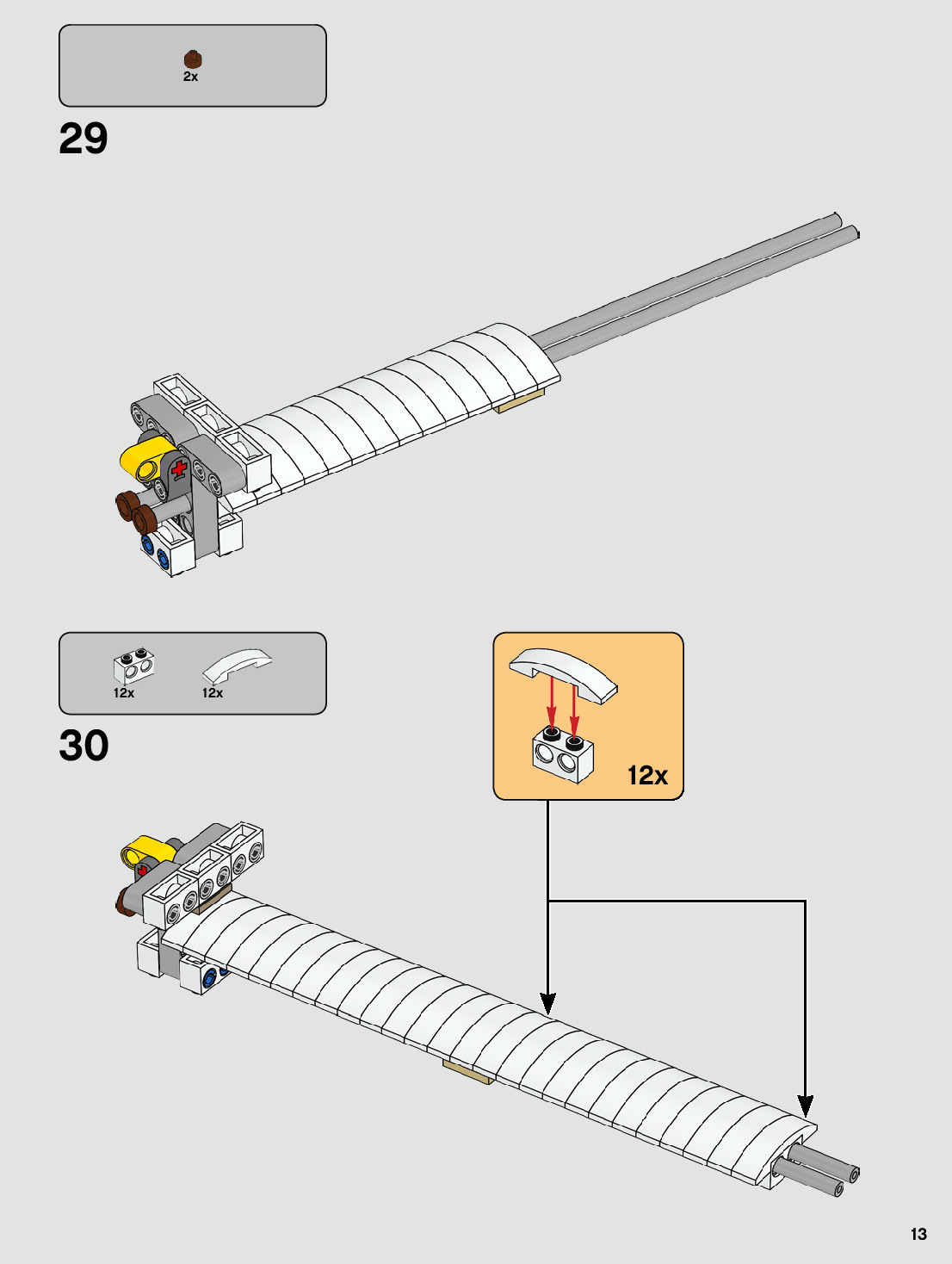 2x

29

12x

12x

30

12x

13