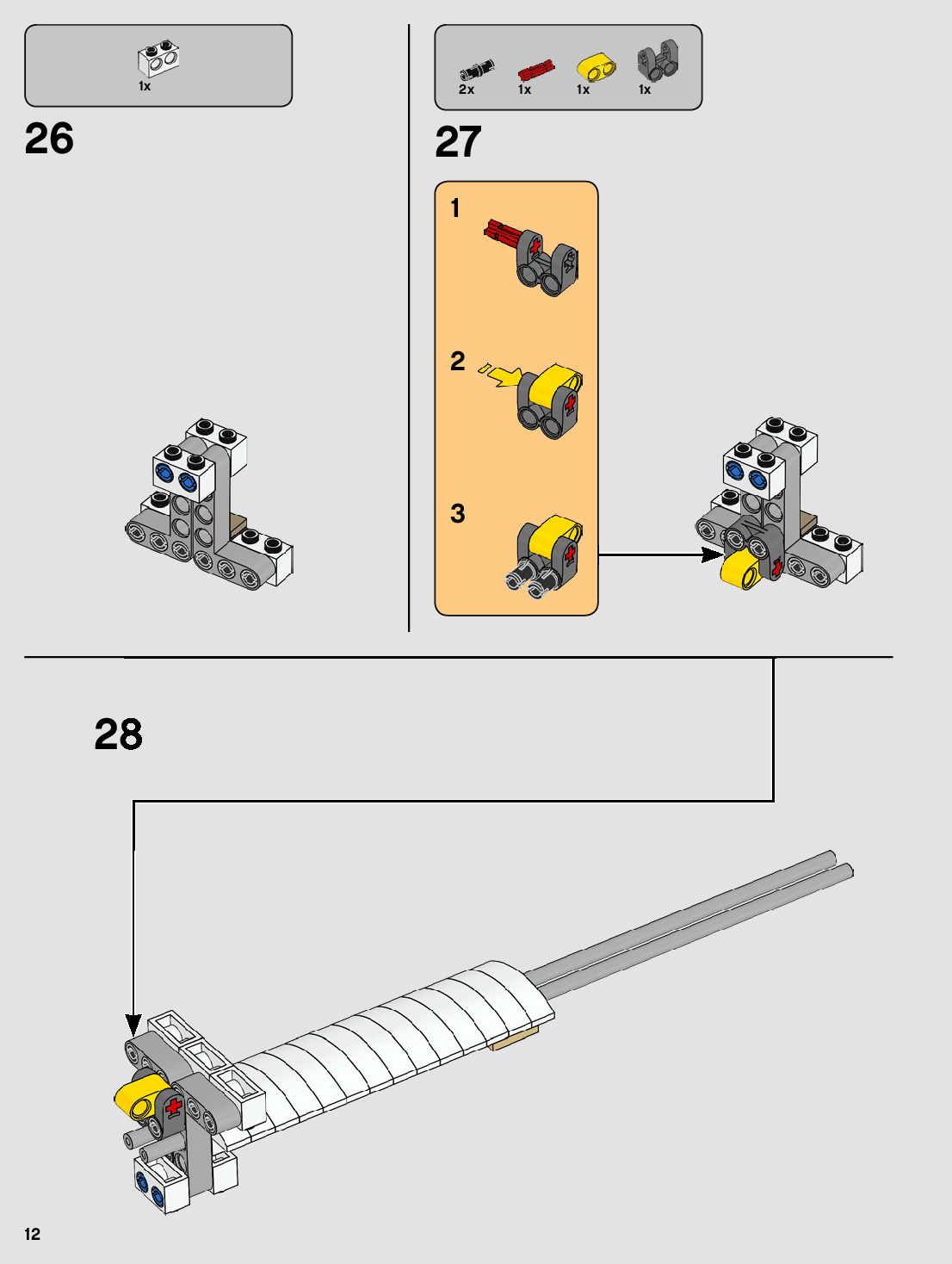 1x

26

2x 1x 1x 1x

27

1

2

3

28

12