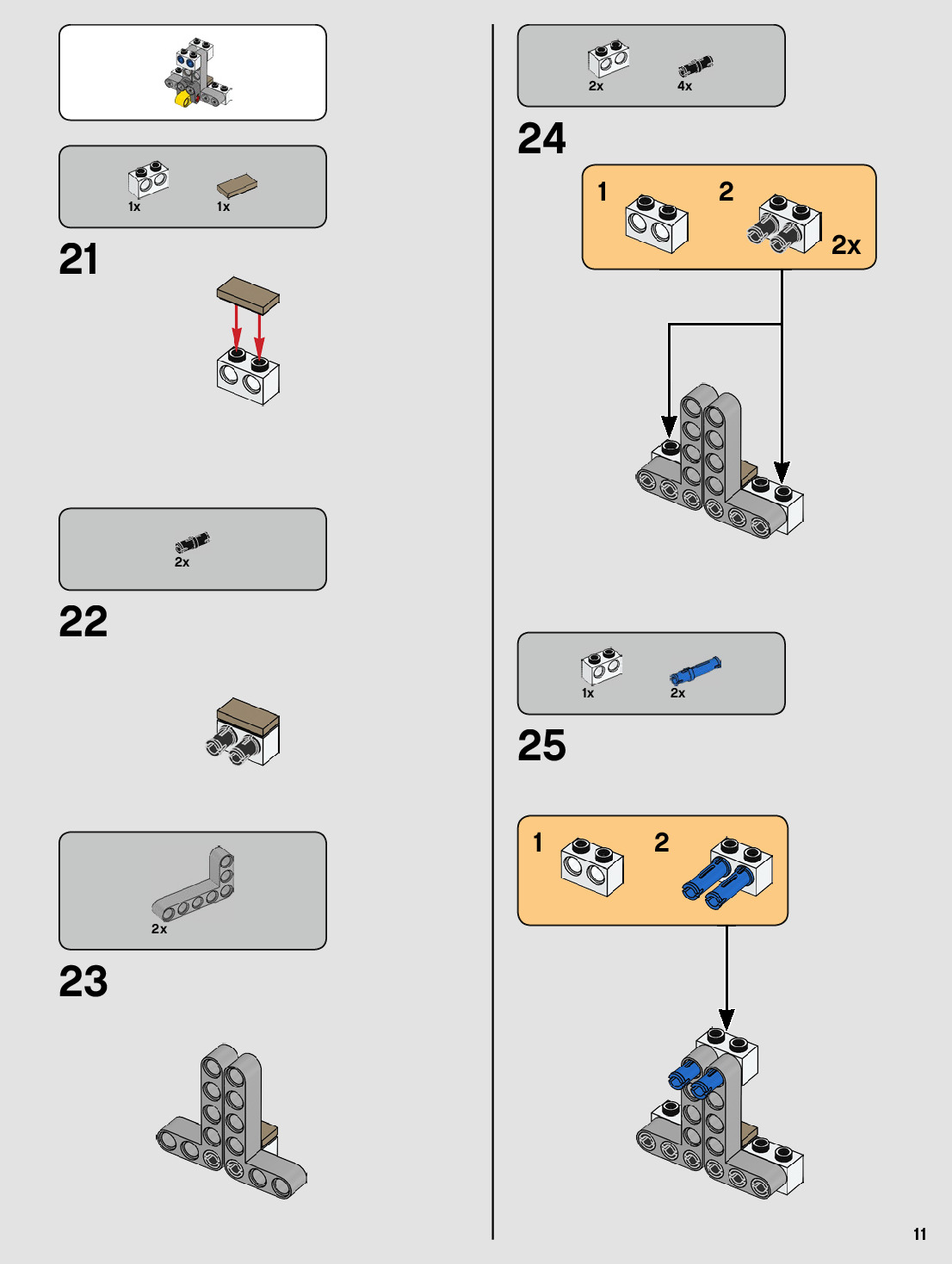 1x 1x

21

2x

22

2x

23

2x 4x

24

1 2 2x

1x 2x

25

1 2

11