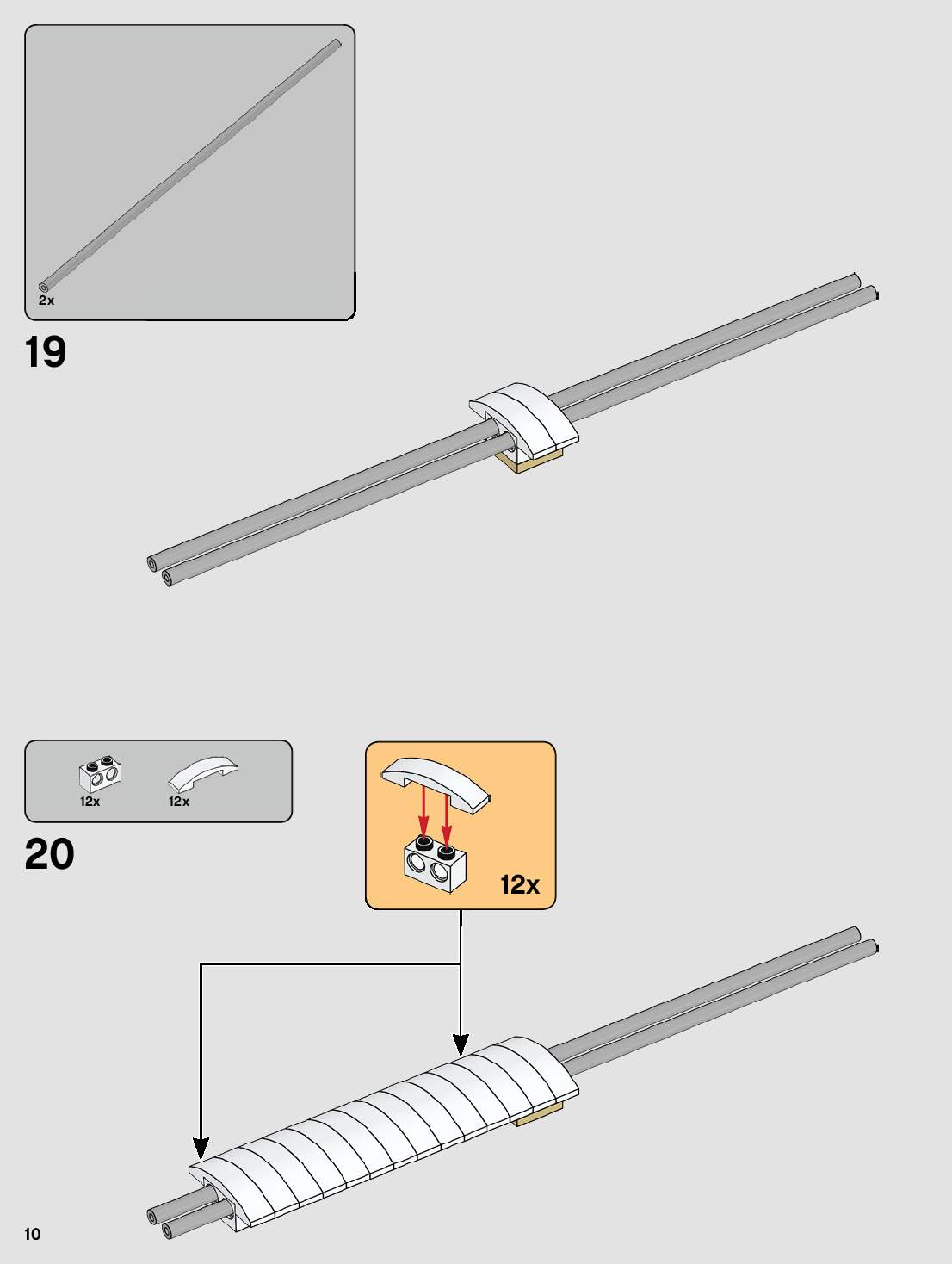 2x

19

12x

12x

20

12x

10