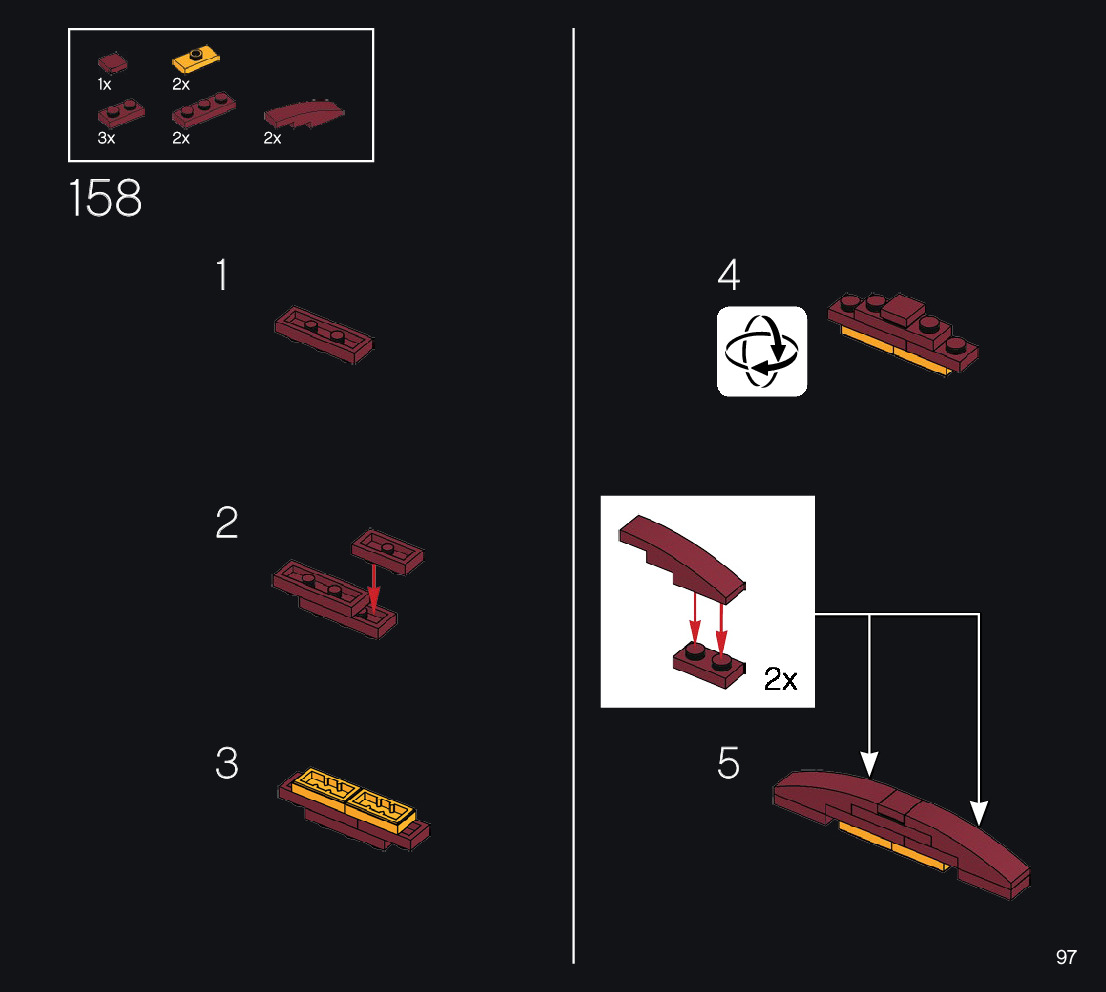 1x 2x
3x 2x 2x

158

1

2

3

4

2x

5

97