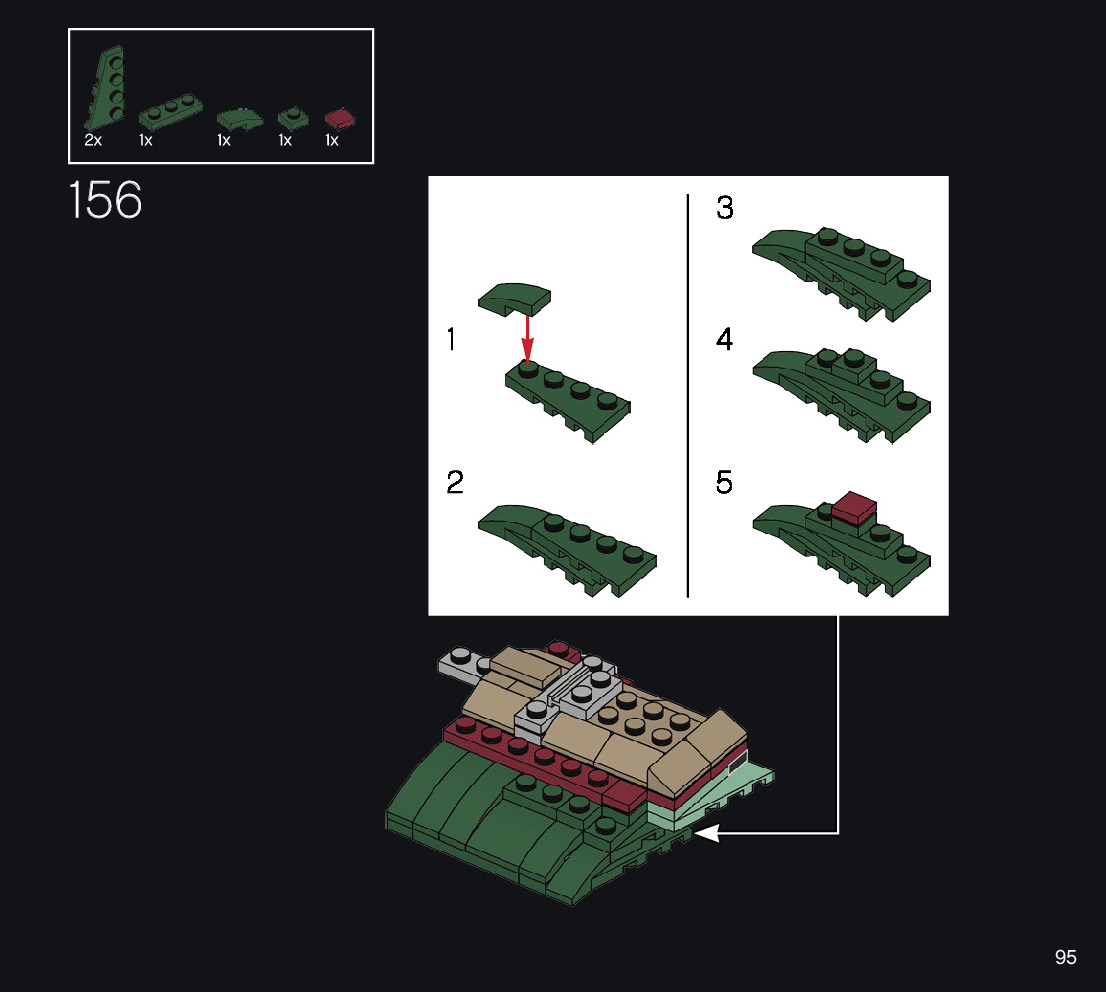 2x 1x 1x 1x 1x

156

1

2

3

4

5

95