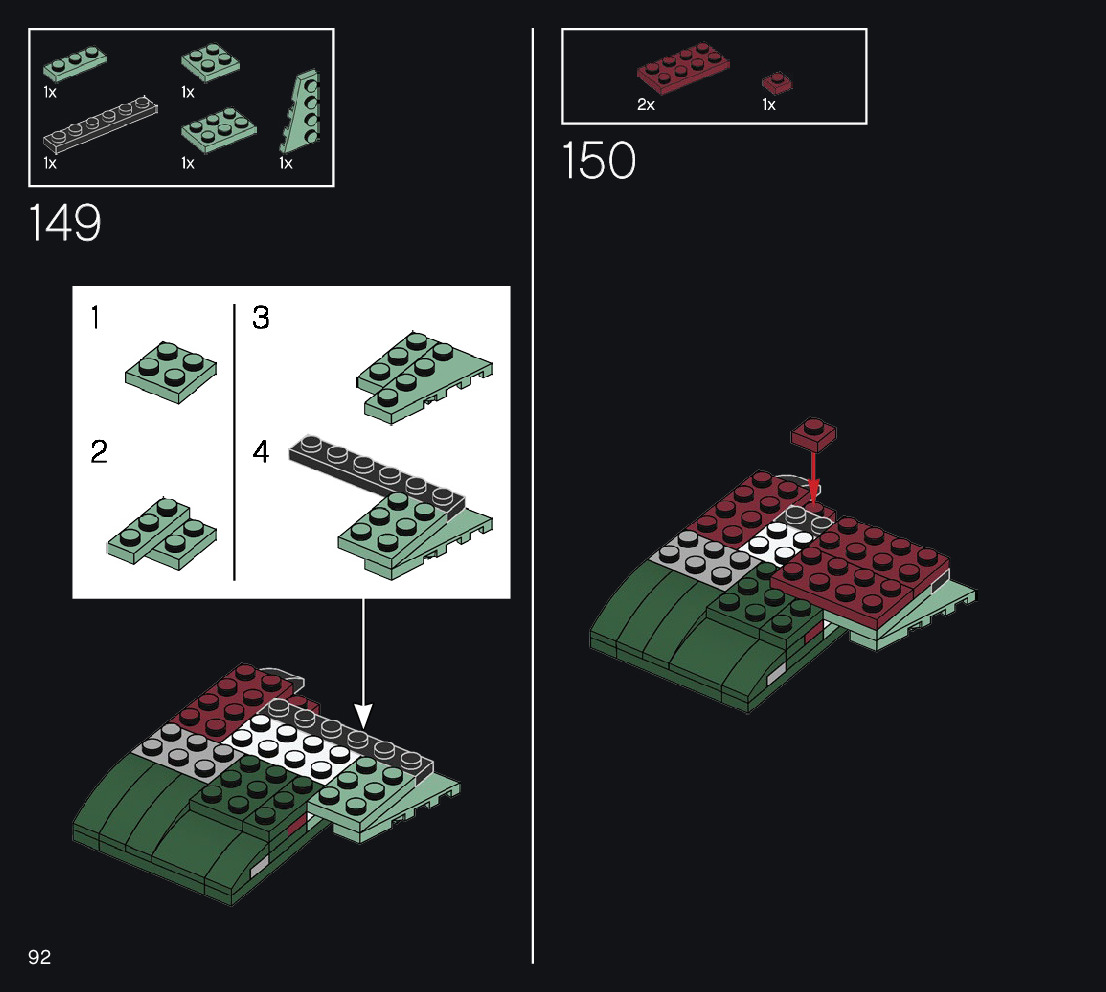 1x
1x
1x
1x
1x

149

1
2
3
4

2x
1x

150

92