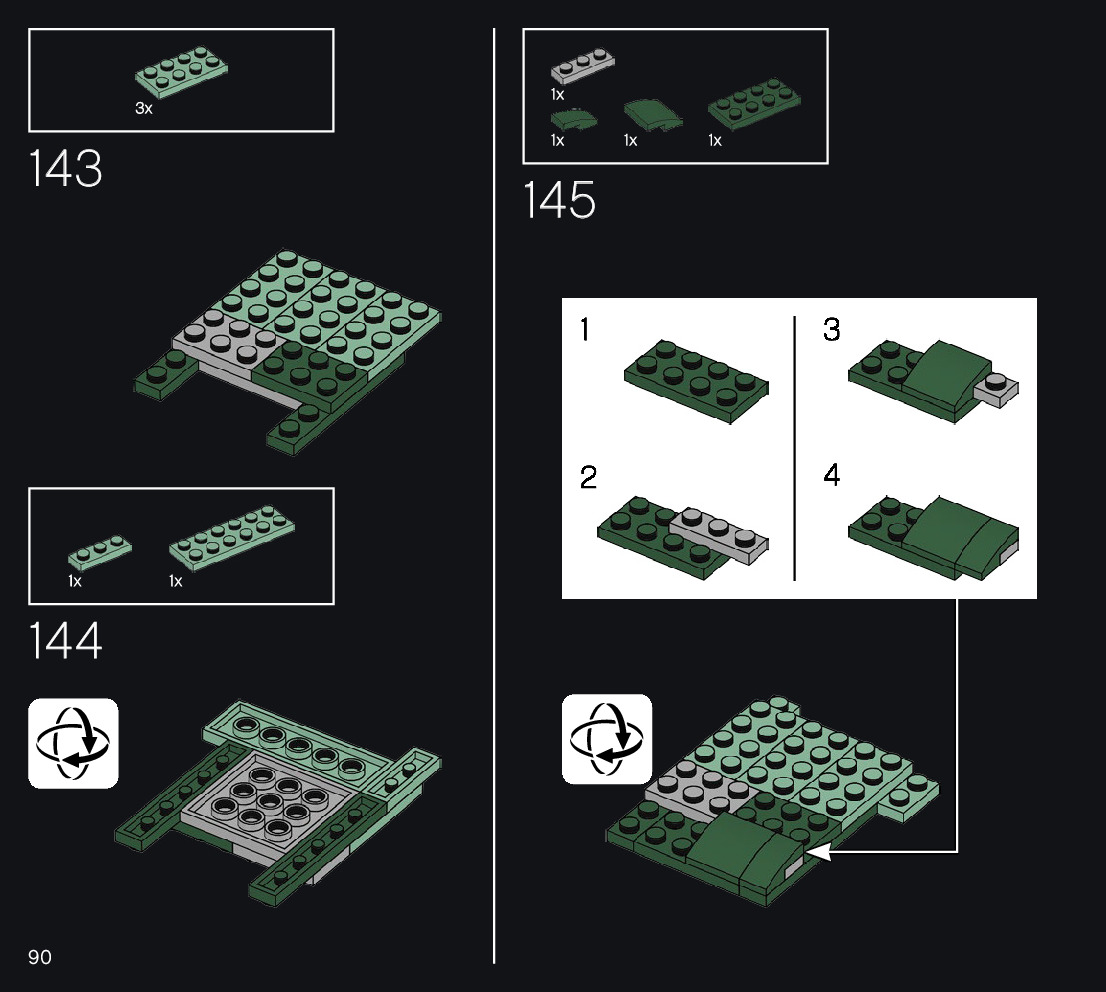 3x

143

1x

1x

144

90

1x

1x 1x 1x

145

1

2

3

4