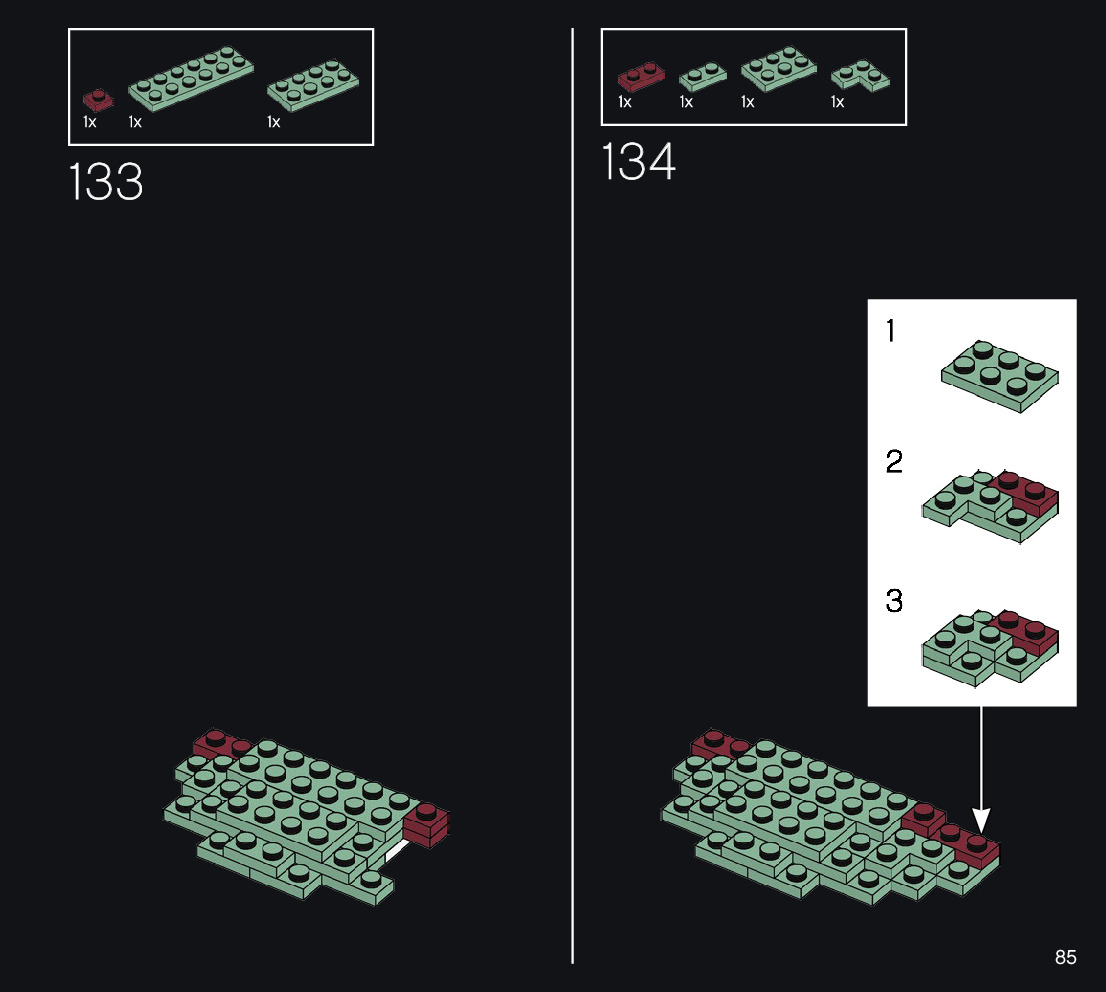 1x 1x 1x

133

1x 1x 1x 1x

134

1

2

3

85