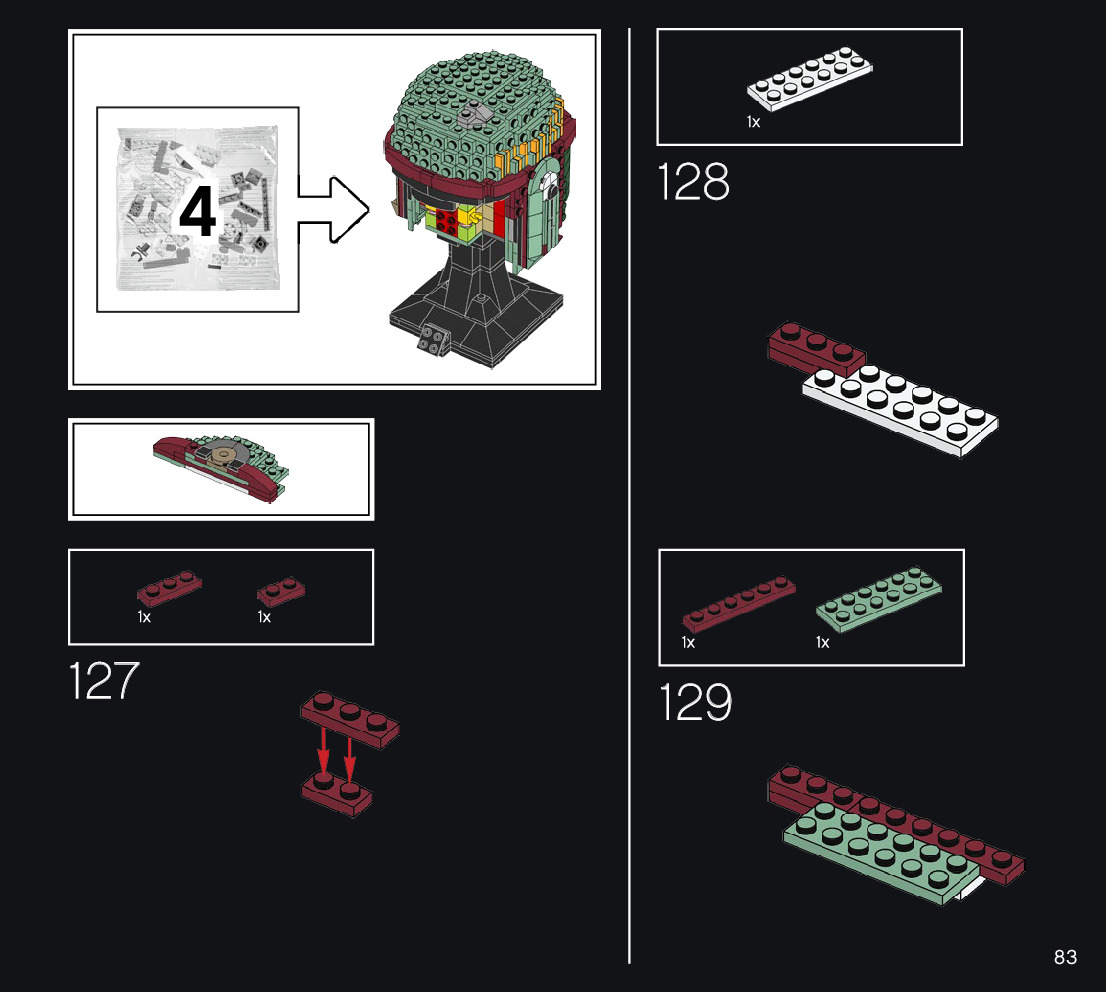 4

1x 1x

127

1x

128

1x 1x

129

83