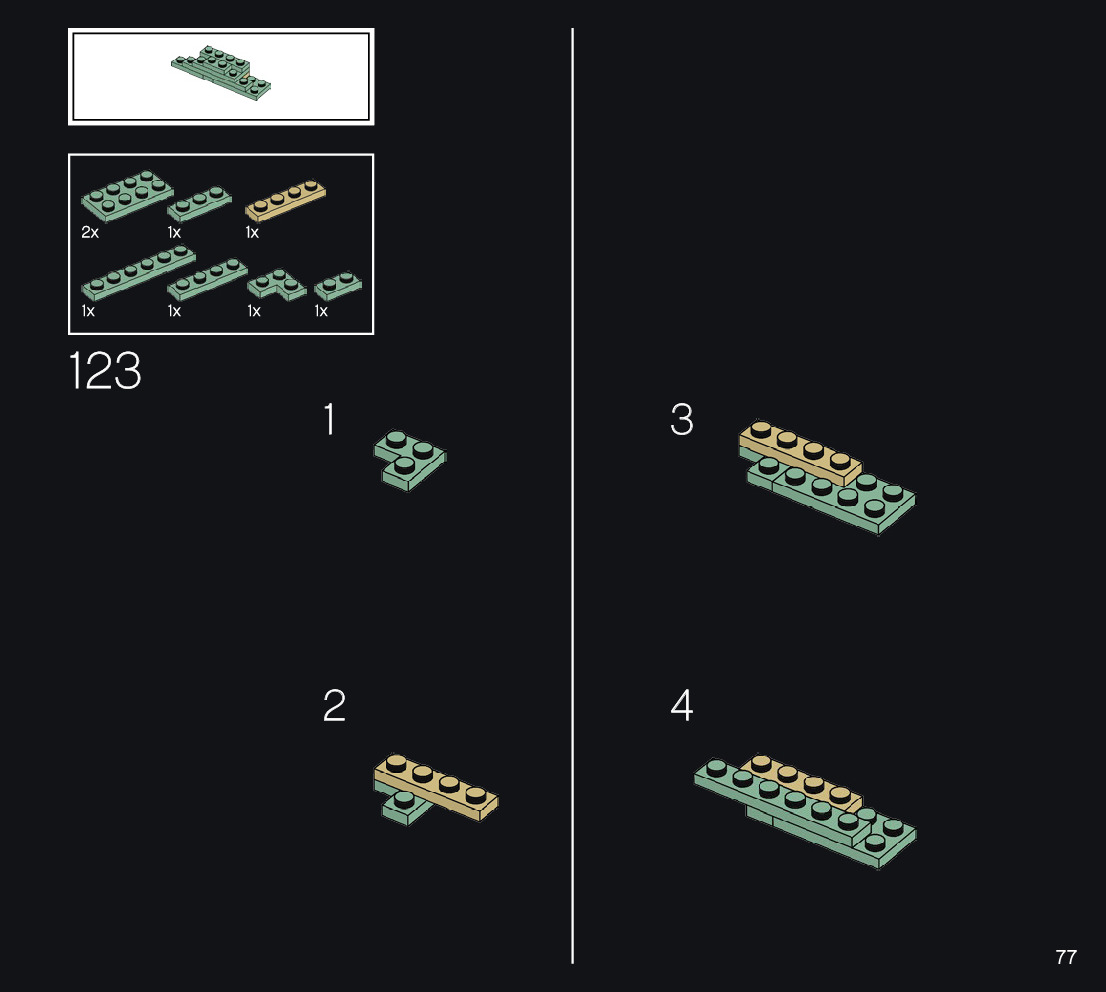 2x
1x
1x
1x
1x
1x
1x

123

1

2

3

4

77