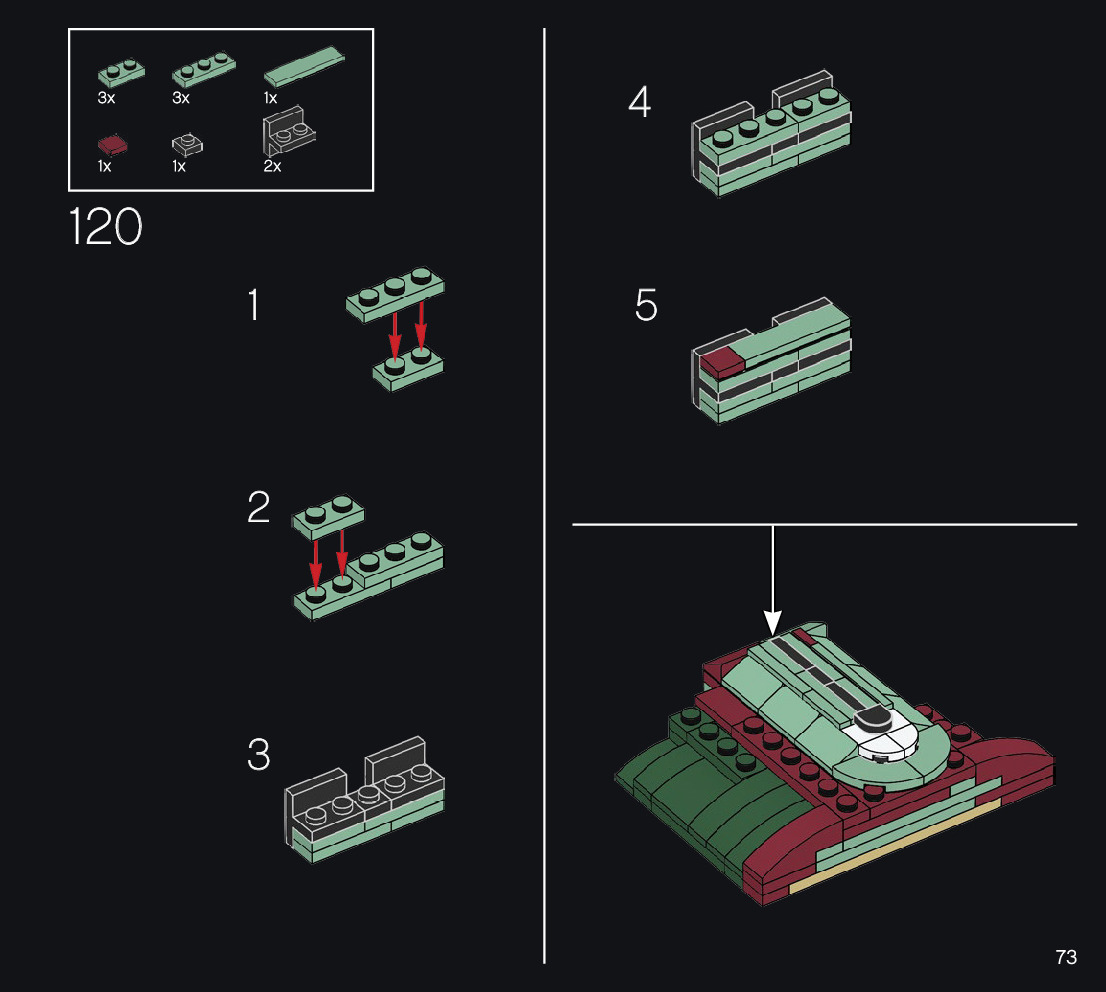 3x 3x 1x
1x 1x 2x

120

1

2

3

4

5

73