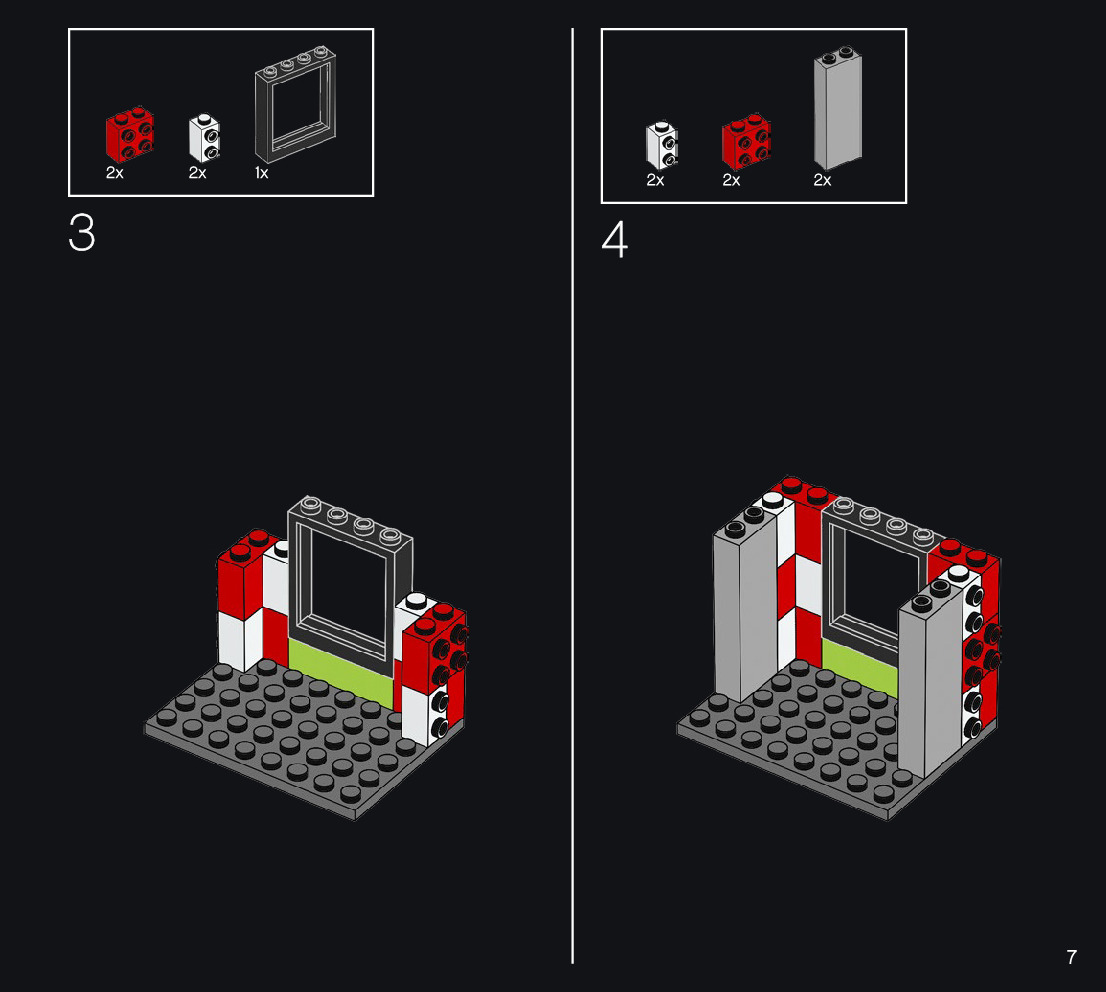 2x 2x 1x

3

2x 2x 2x

4

7