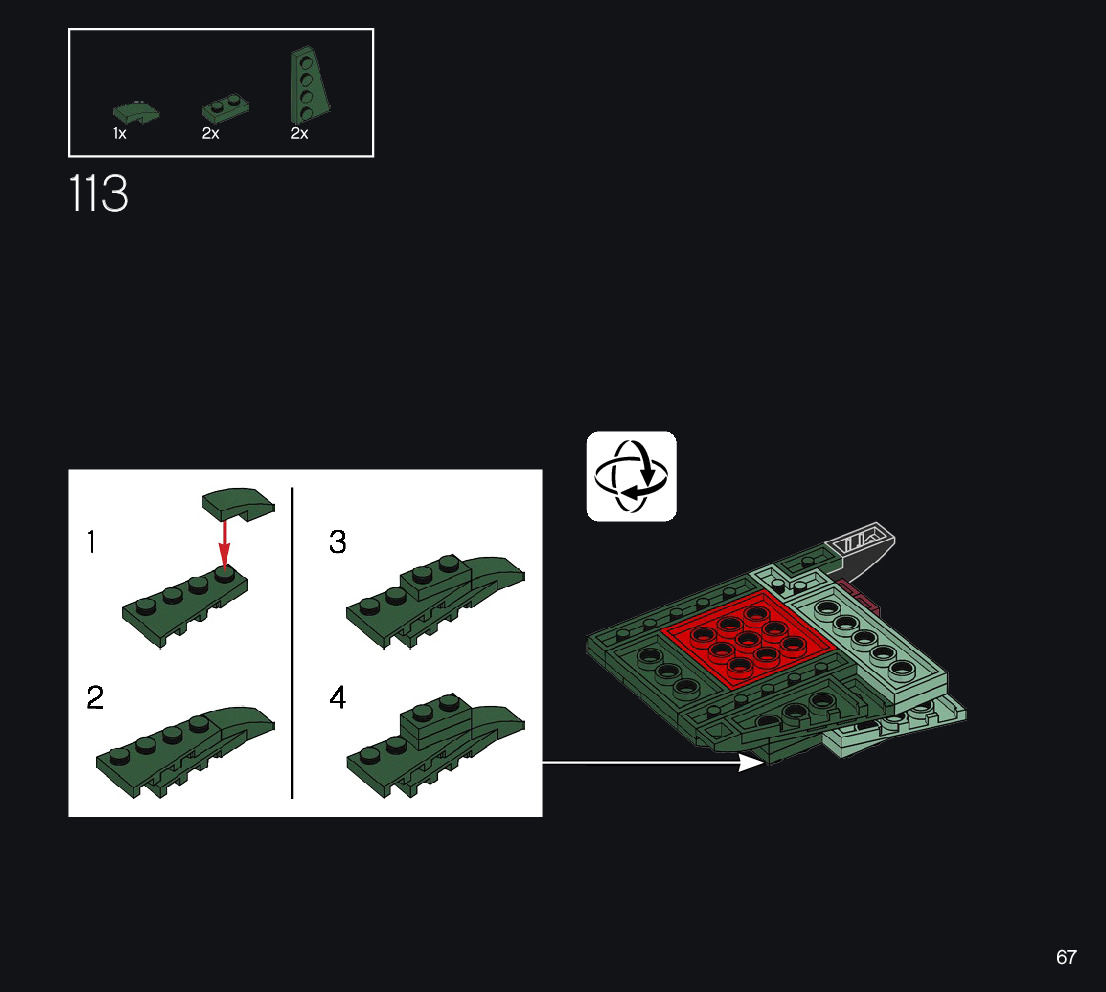 1x
2x
2x

113

1

2

3

4

67