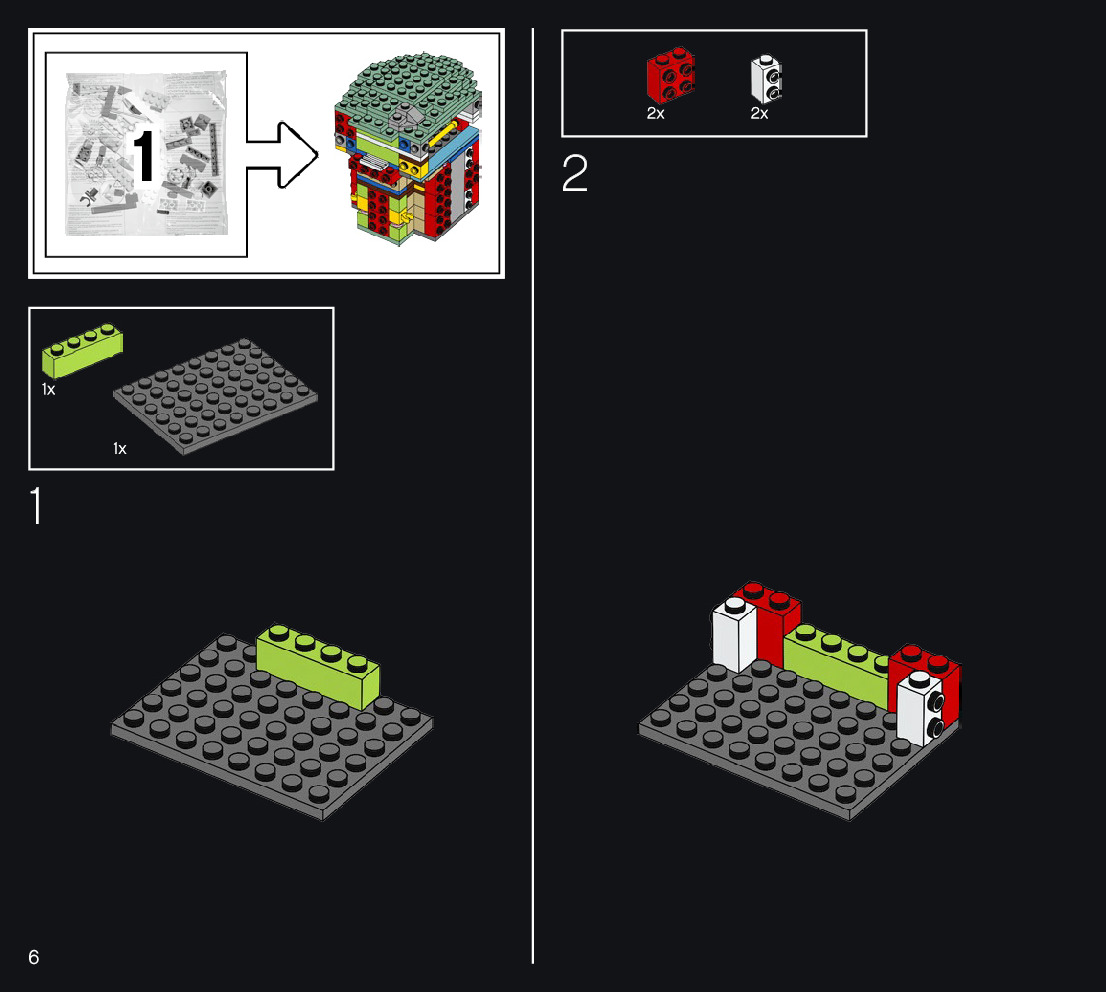 1

1x

1x

1

6

2x

2x

2