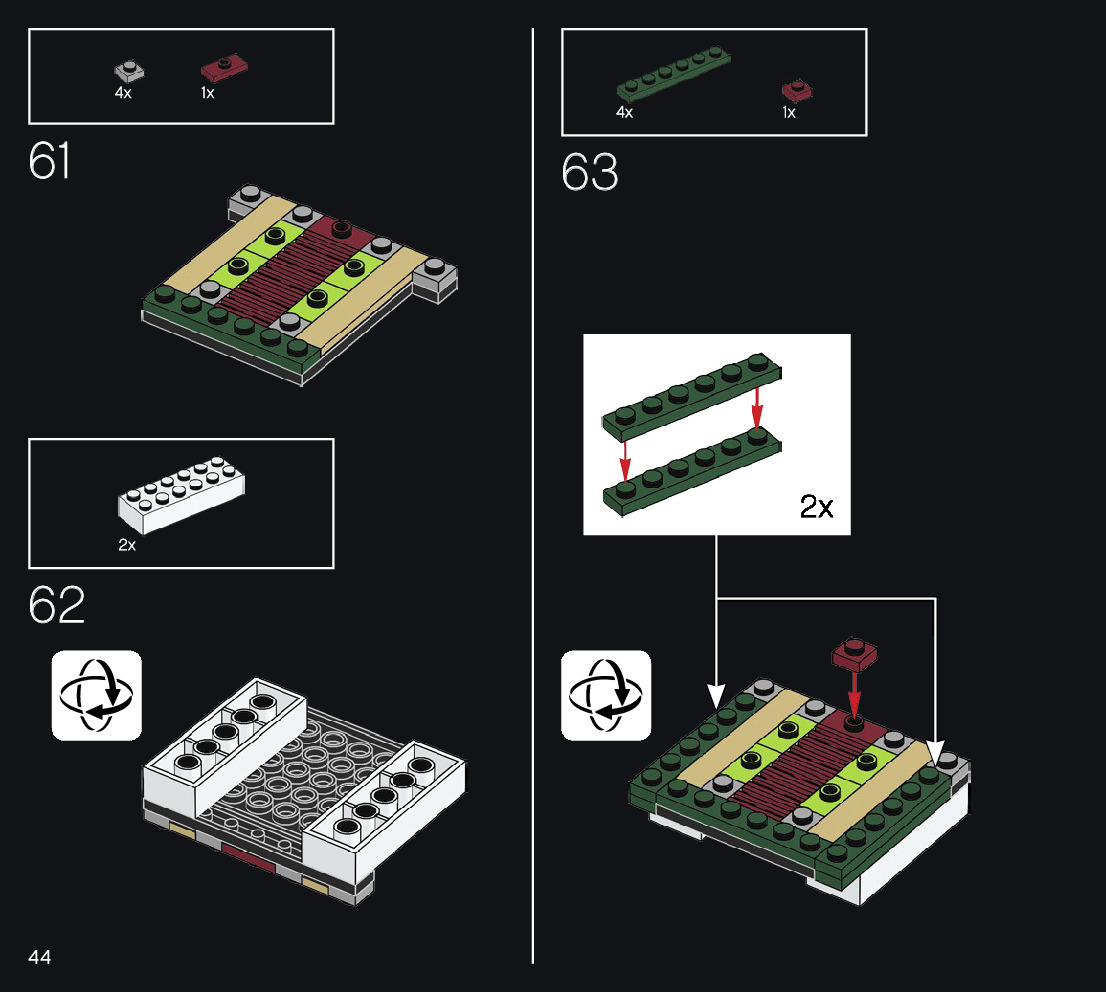 4x 1x

61

2x

62

44

4x 1x

63

2x