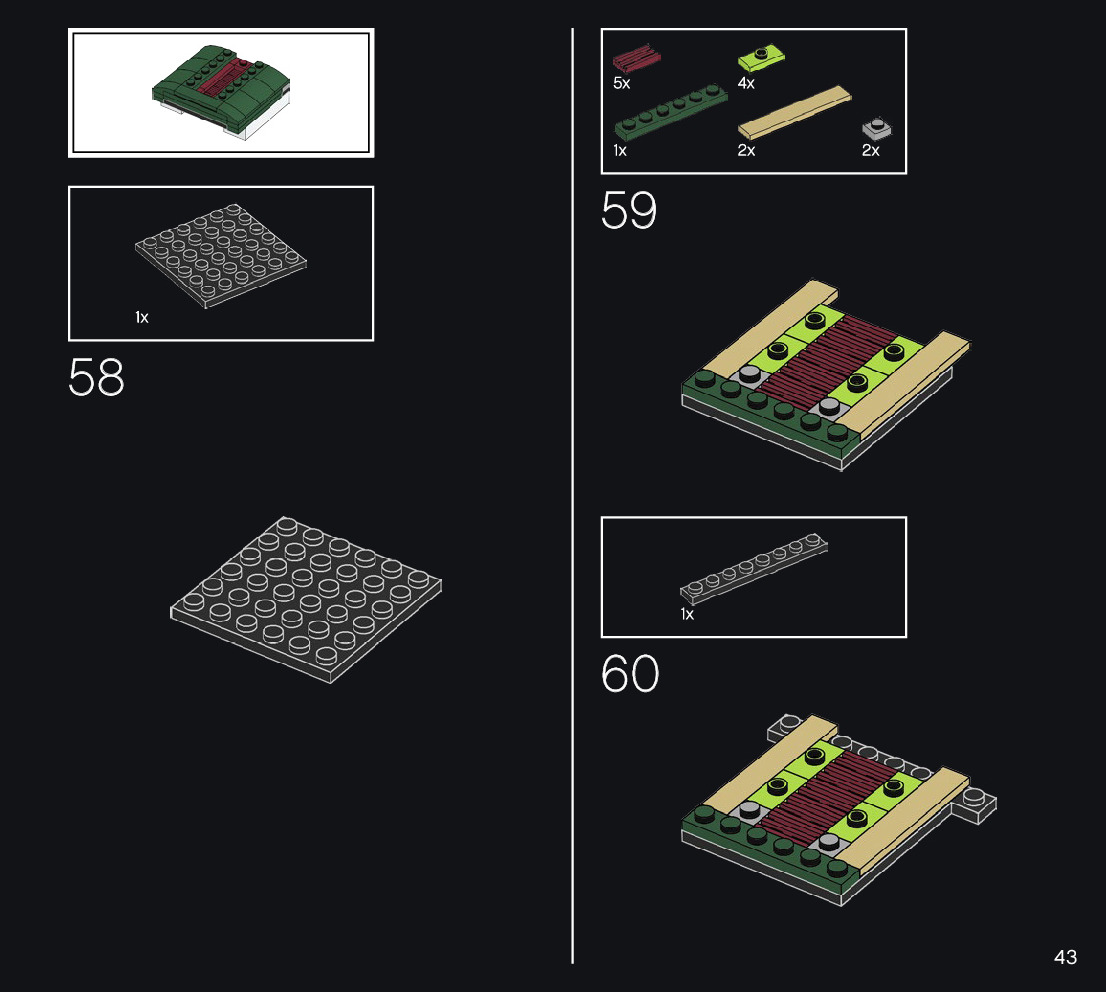 1x

58

5x

4x

1x

2x

2x

59

1x

60

43