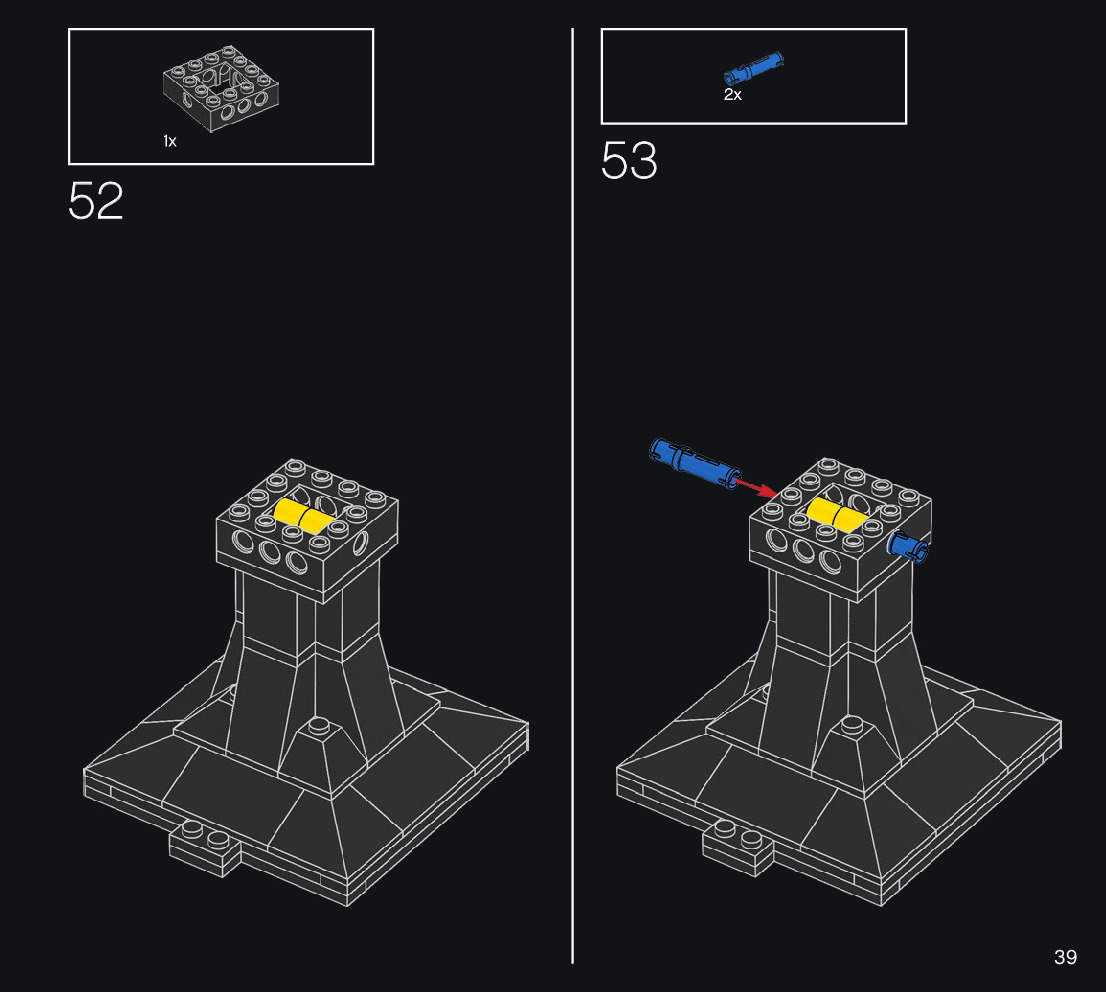 1x

52

2x

53

39