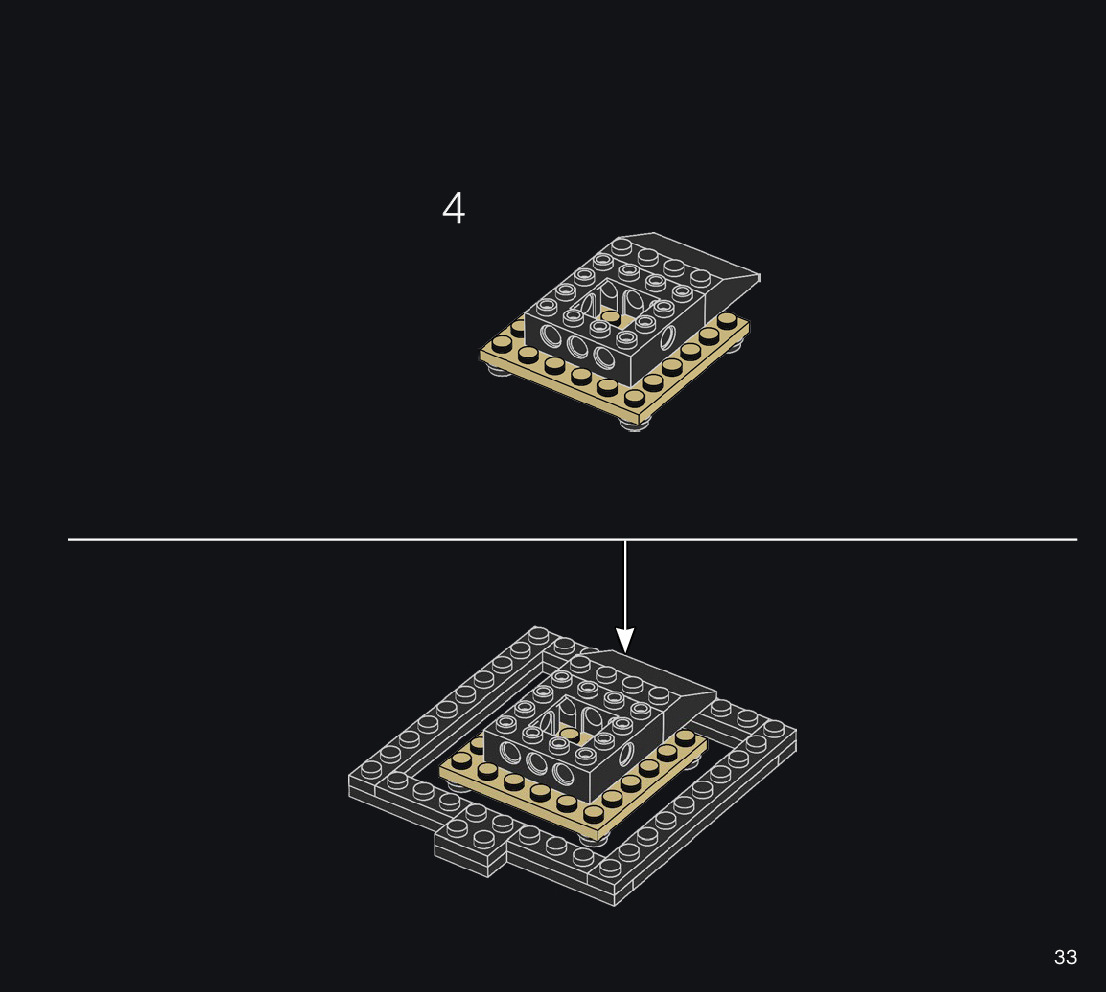 4

33