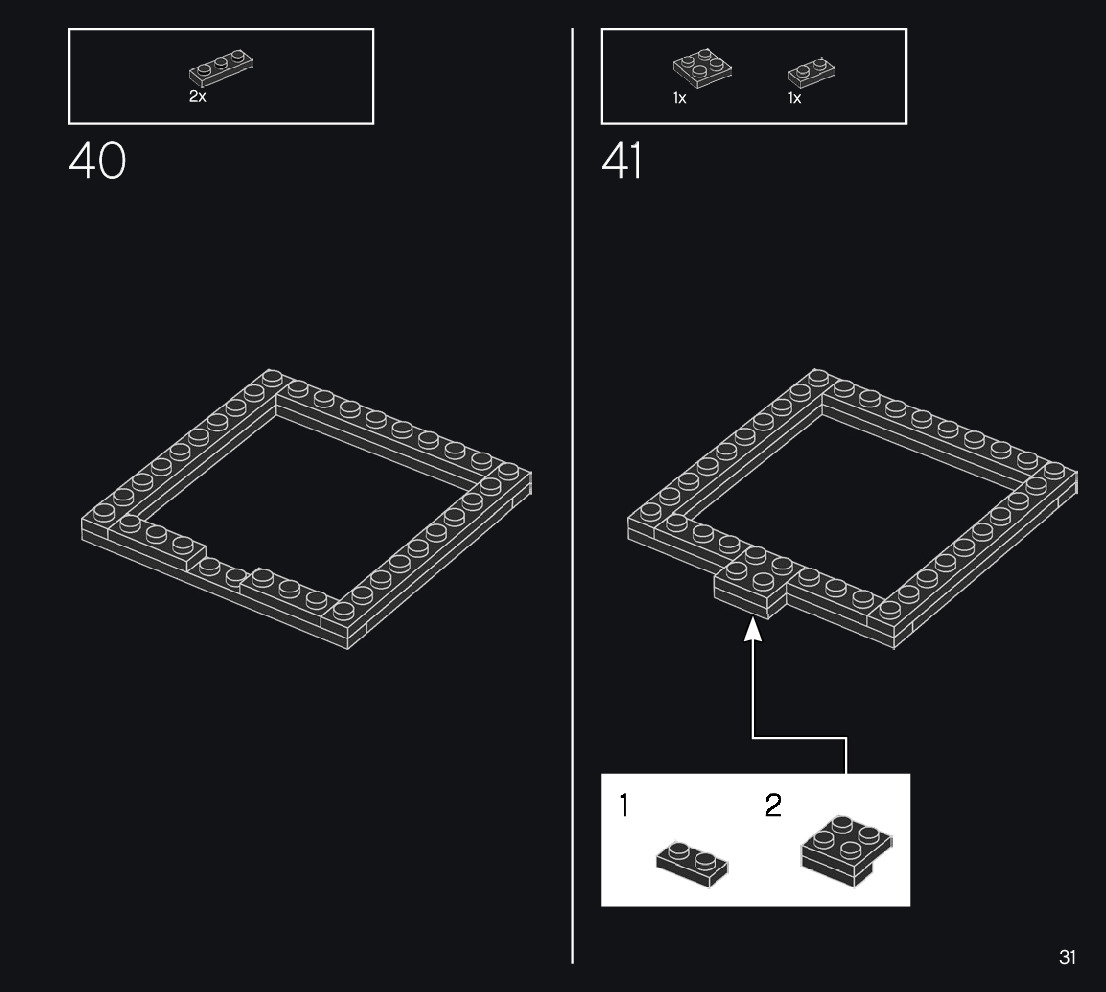 2x

40

1x 1x

41

1 2

31