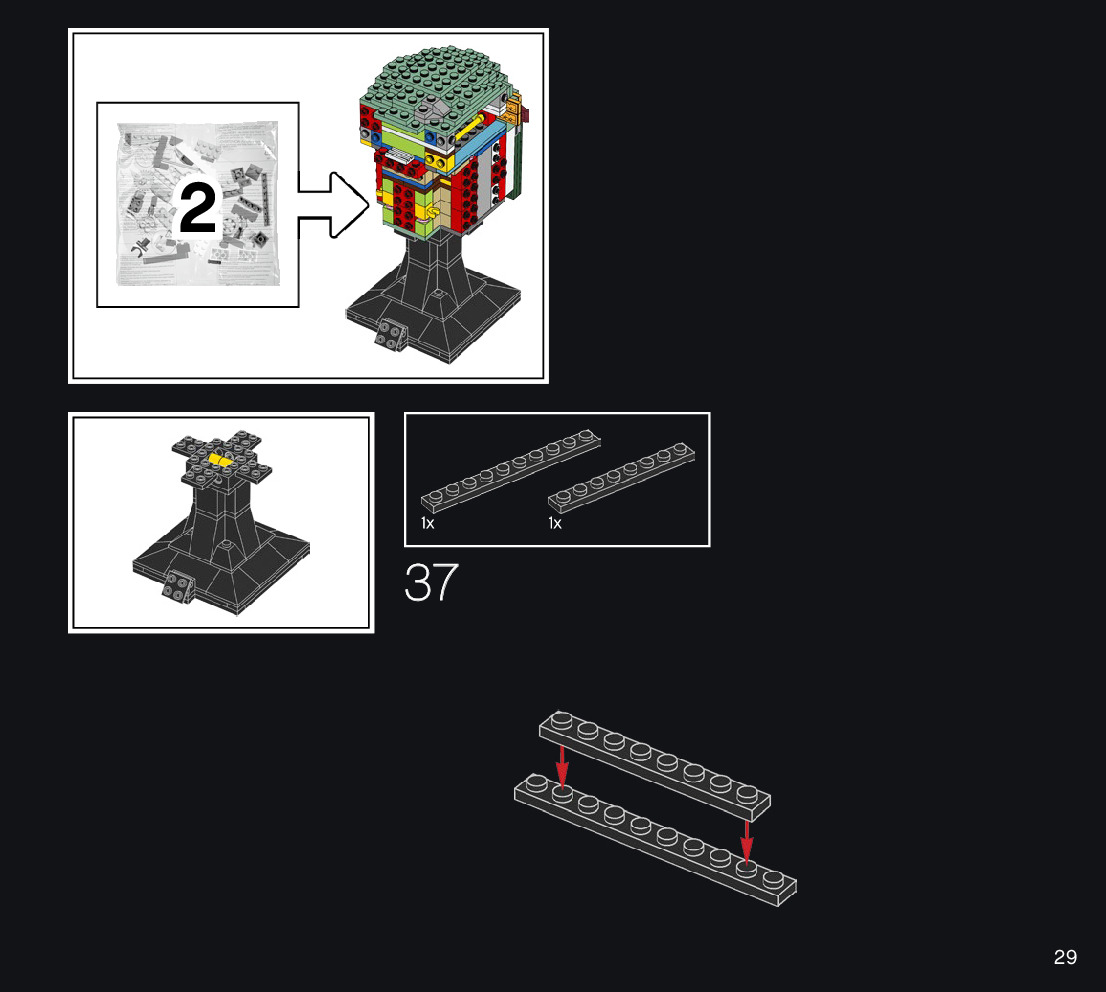 2

1x
1x

37

29