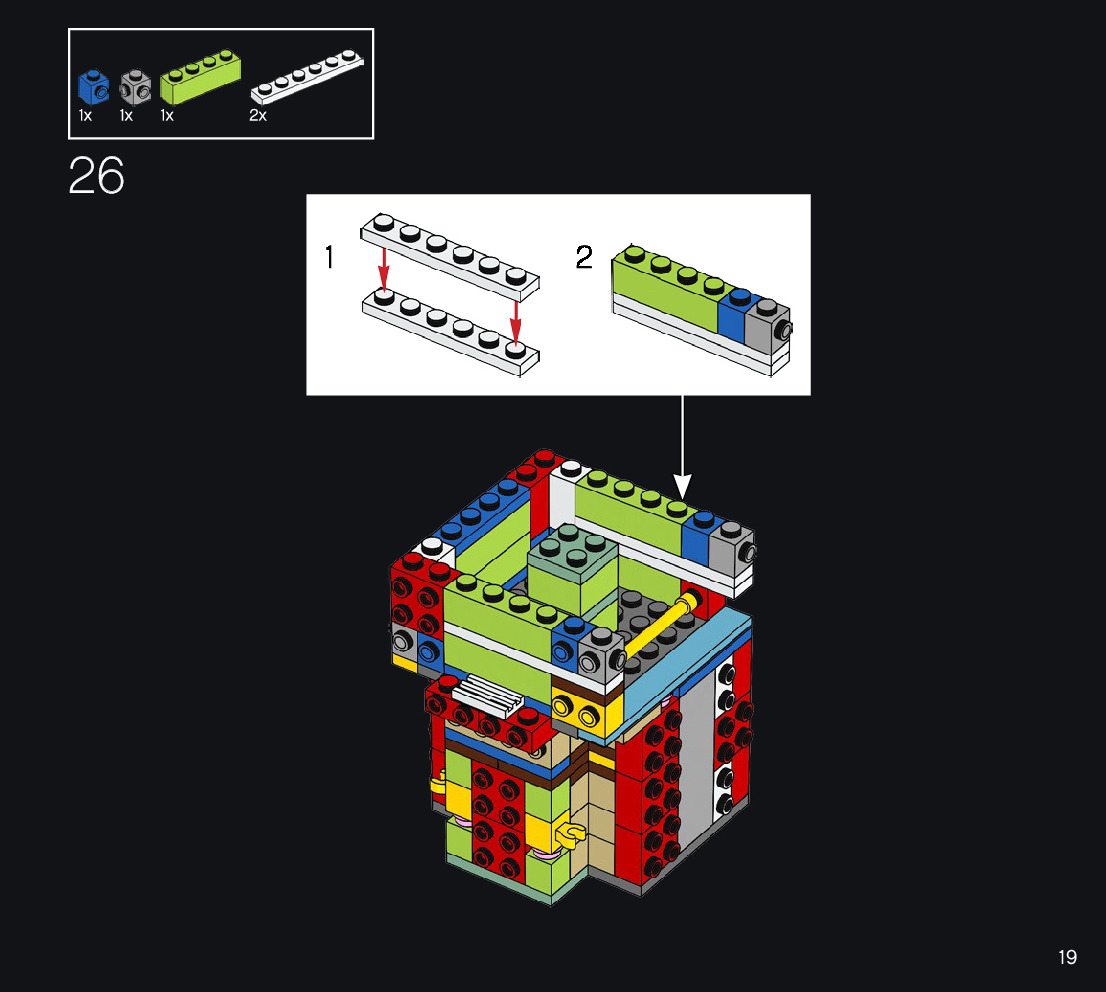 1x 1x 1x 2x

26

1

2

19