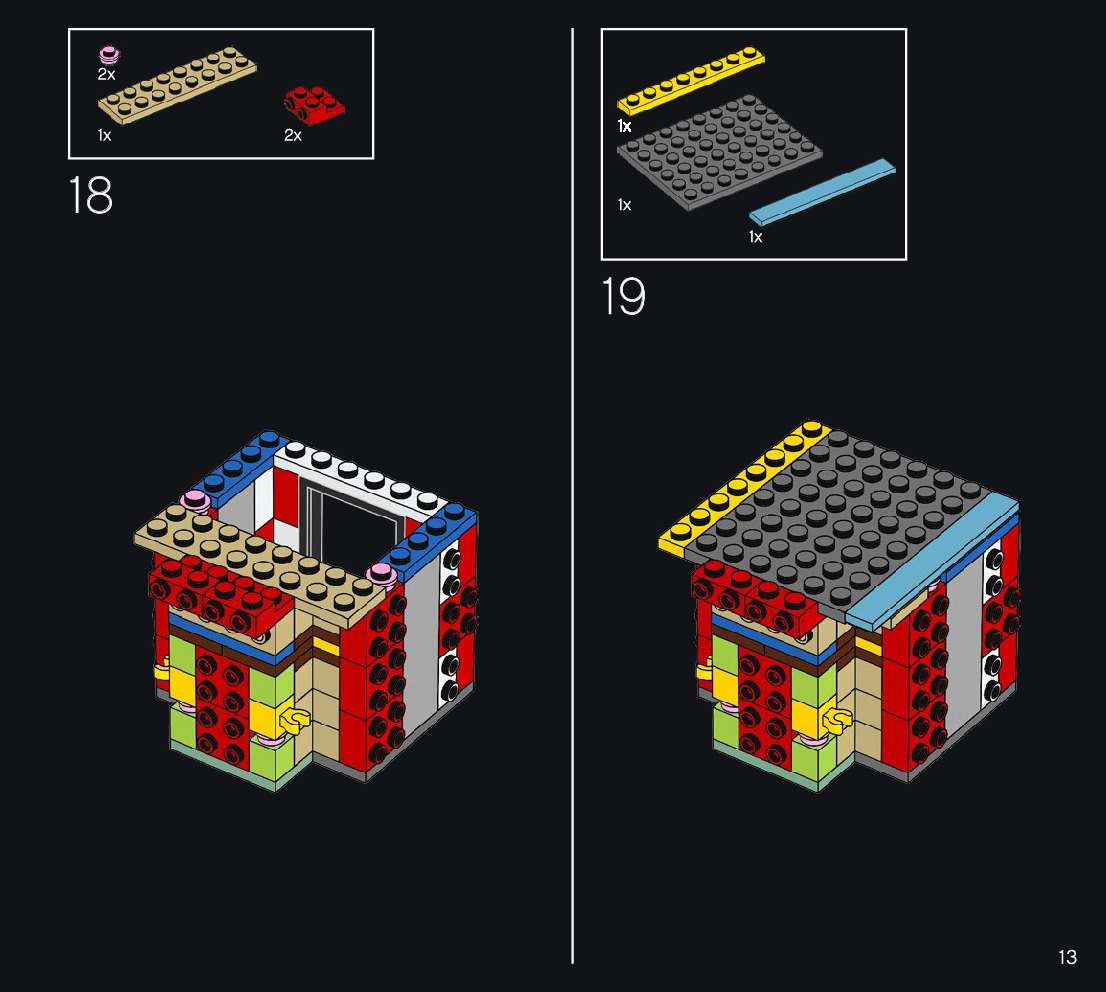 2x

1x

2x

18

1x

1x

1x

19

13