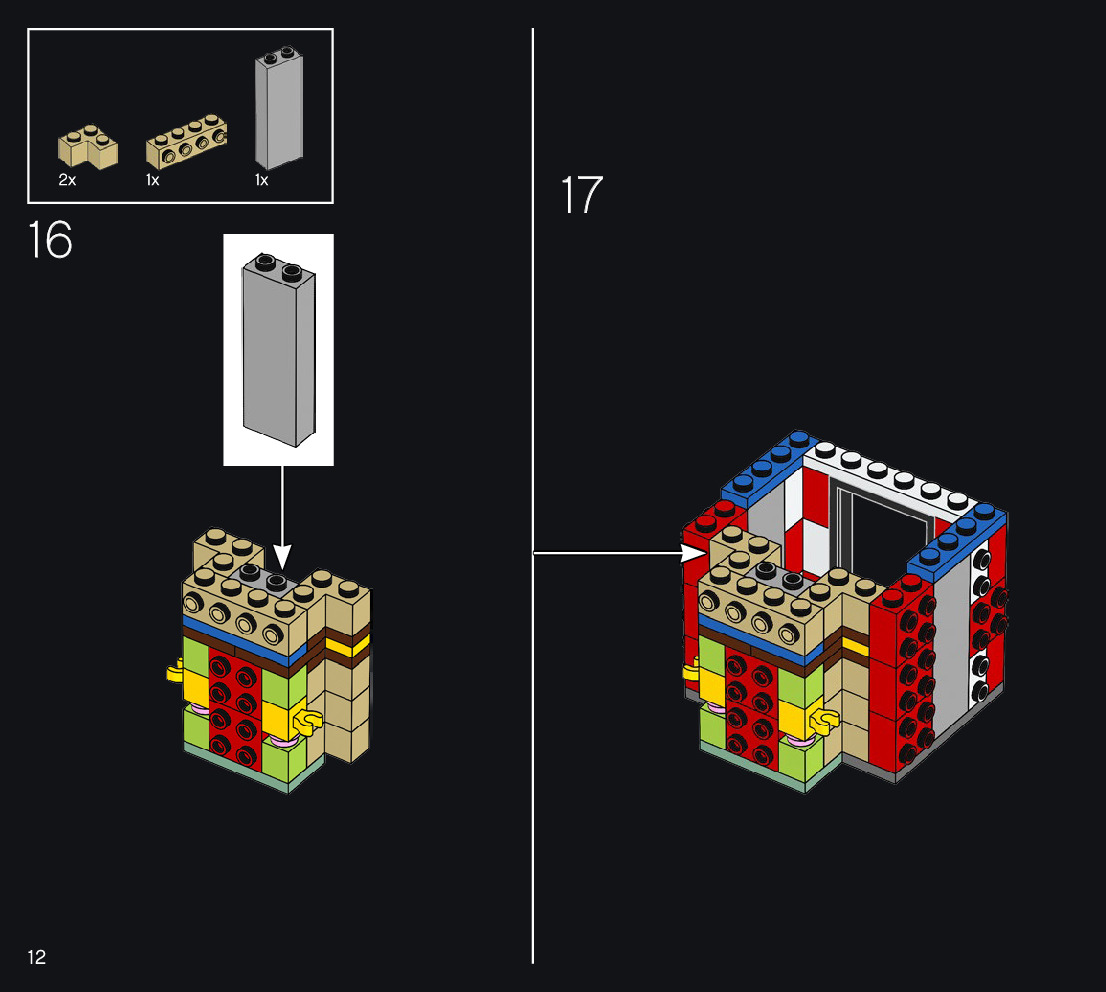 2x
1x
1x

16

17

12