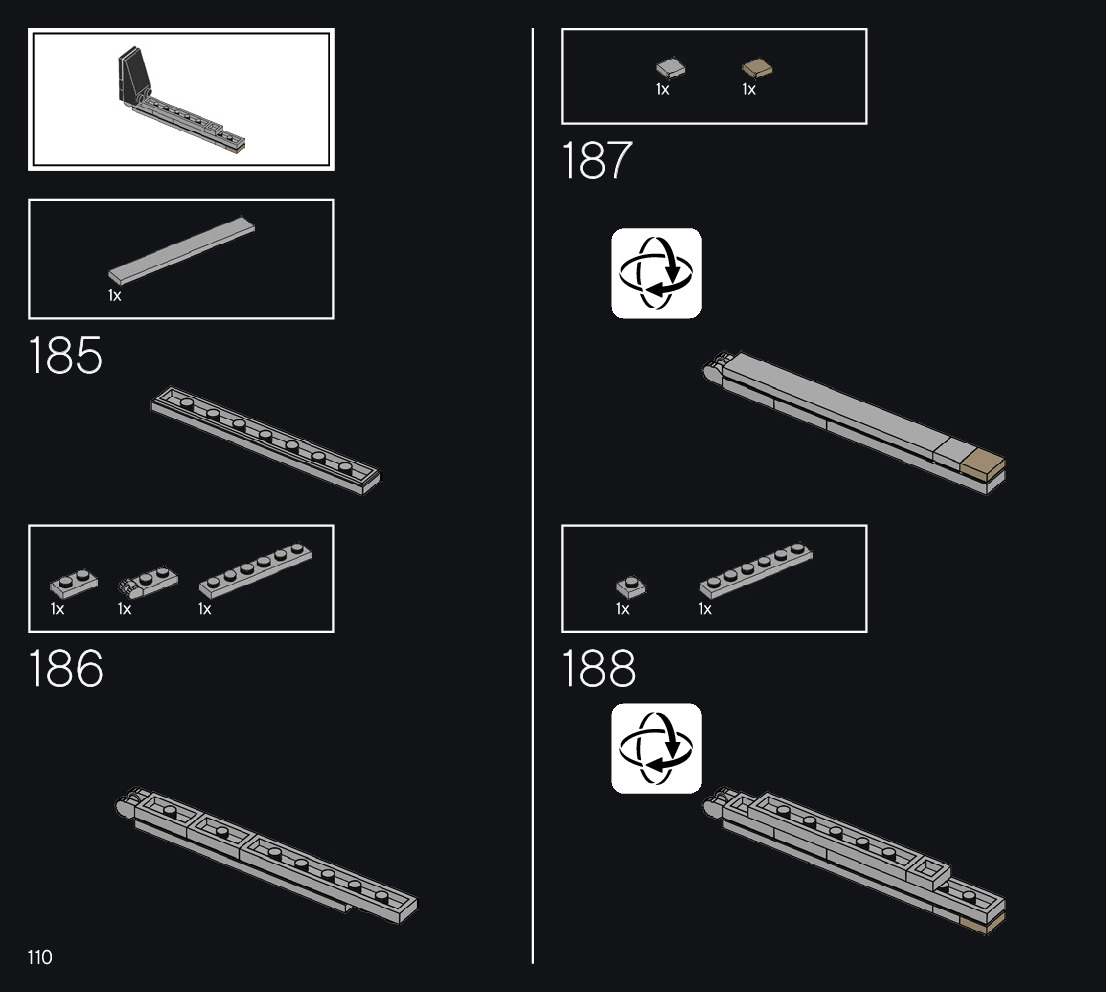 1x

185

1x 1x 1x

186

110

1x 1x

187

1x 1x

188