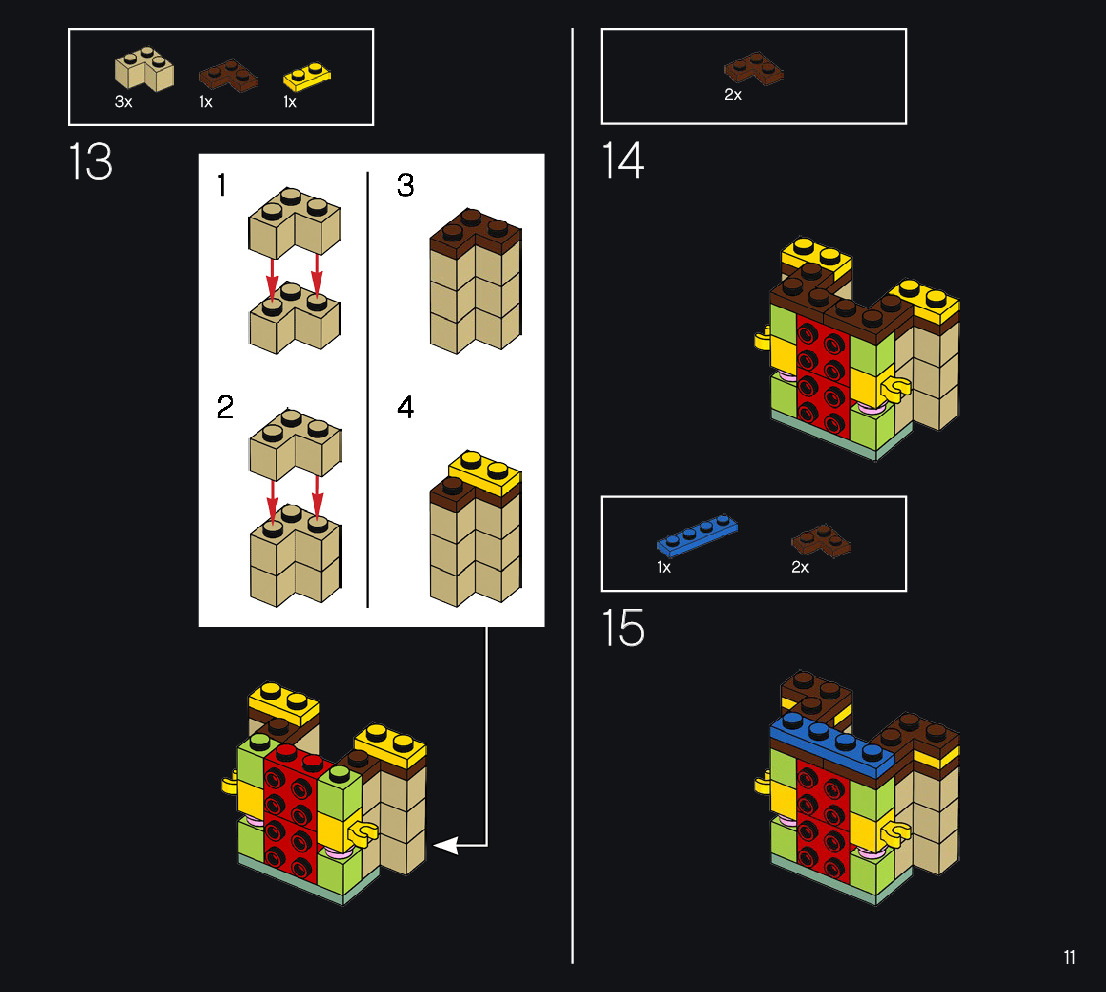 3x 1x 1x

13

1

2

3

4

2x

14

1x 2x

15

11