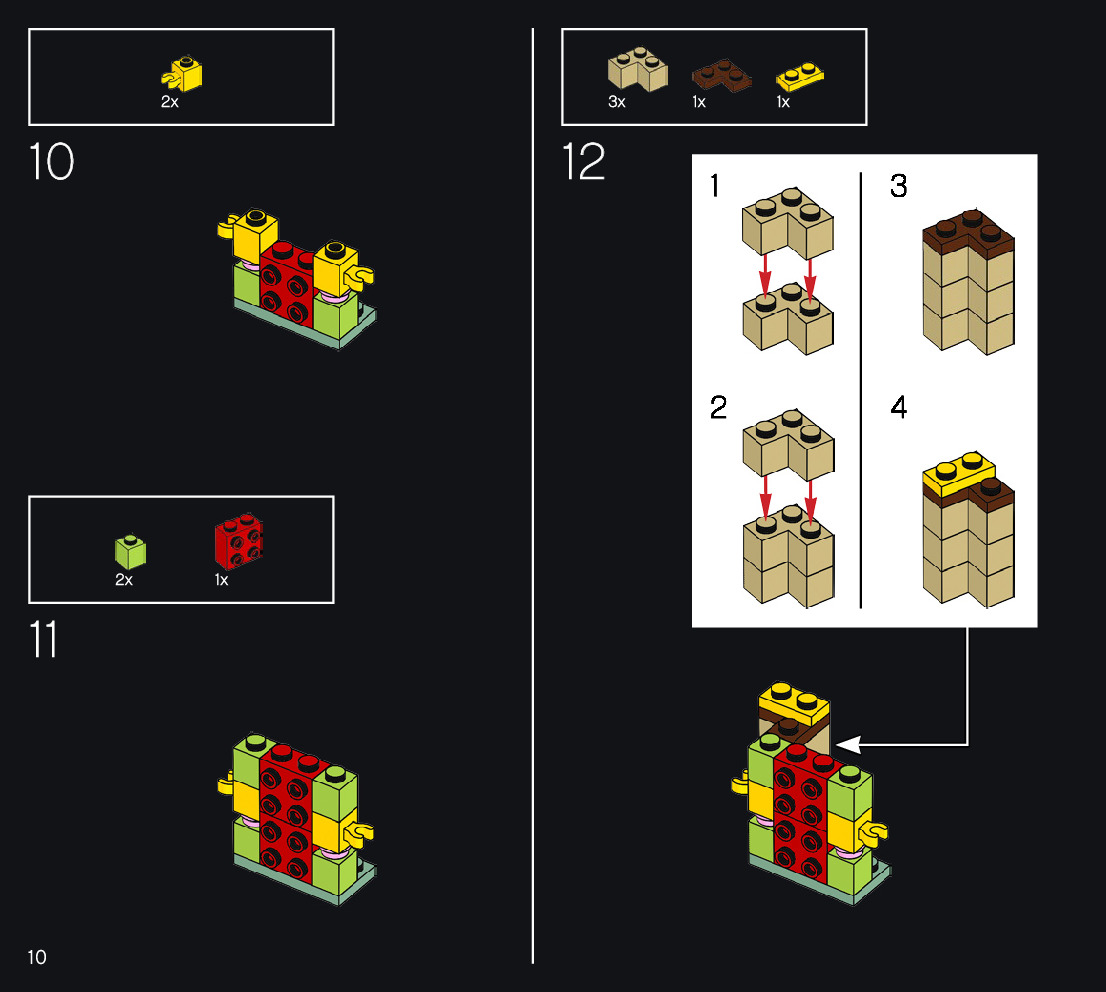 2x

10

2x 1x

11

10

3x 1x 1x

12

1

2

3

4