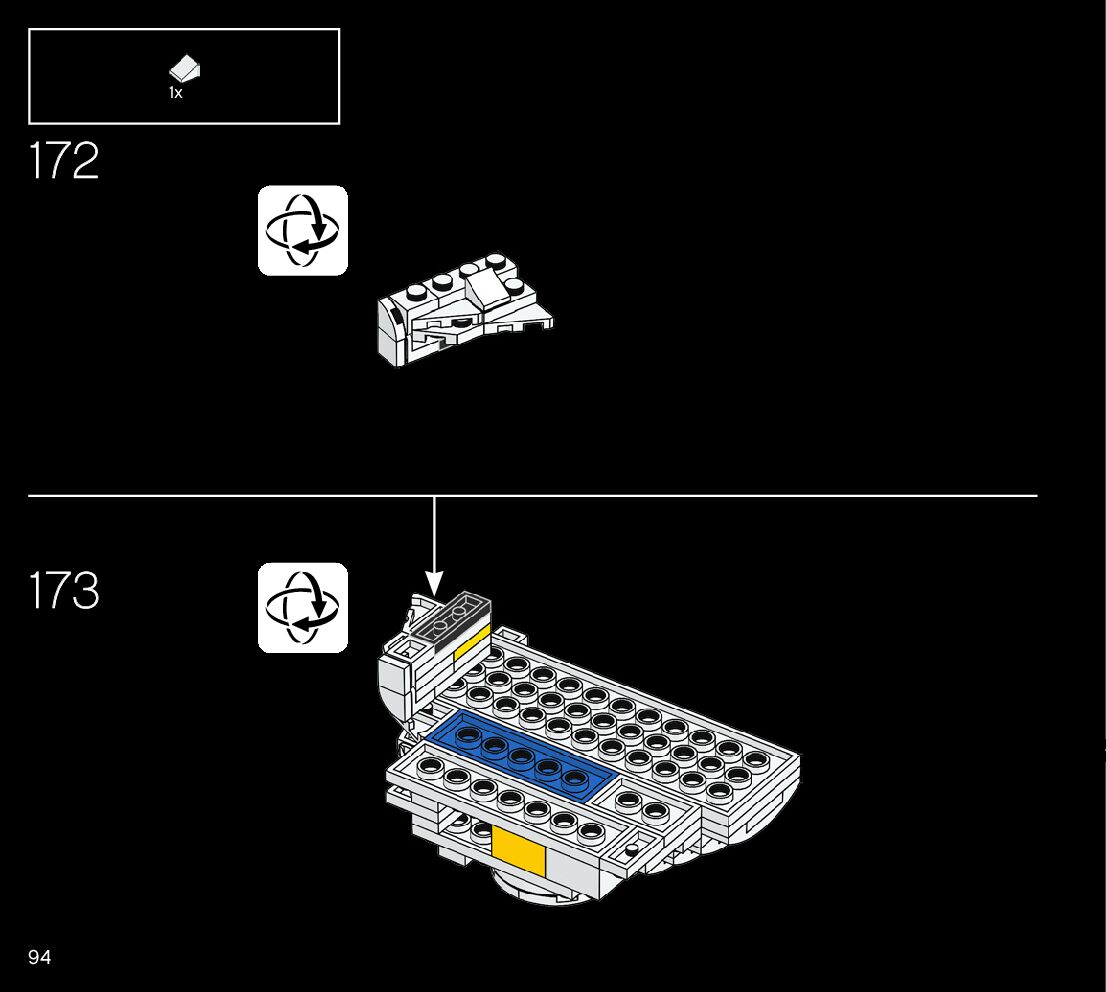 1x

172

173

94