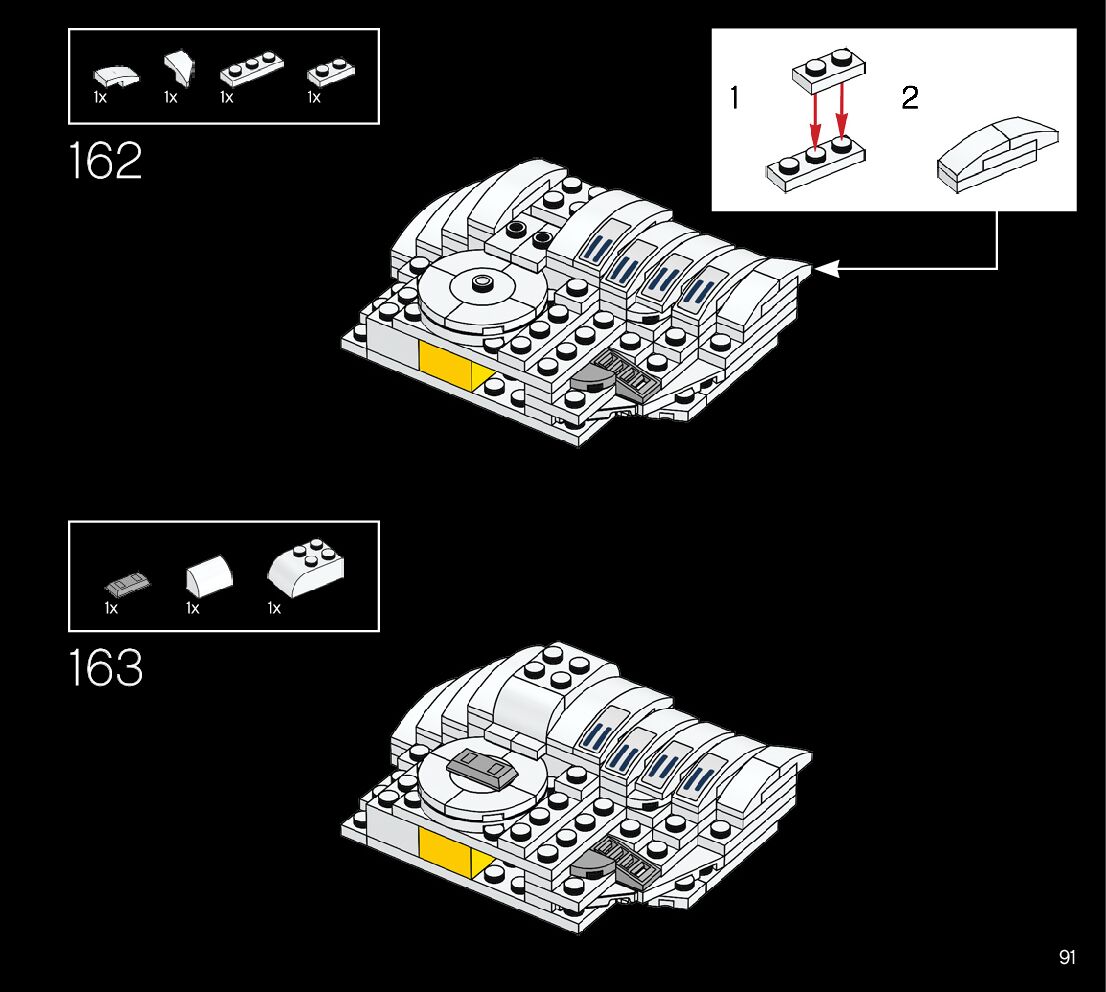 1x 1x 1x 1x

162

1

2

1x 1x 1x

163

91