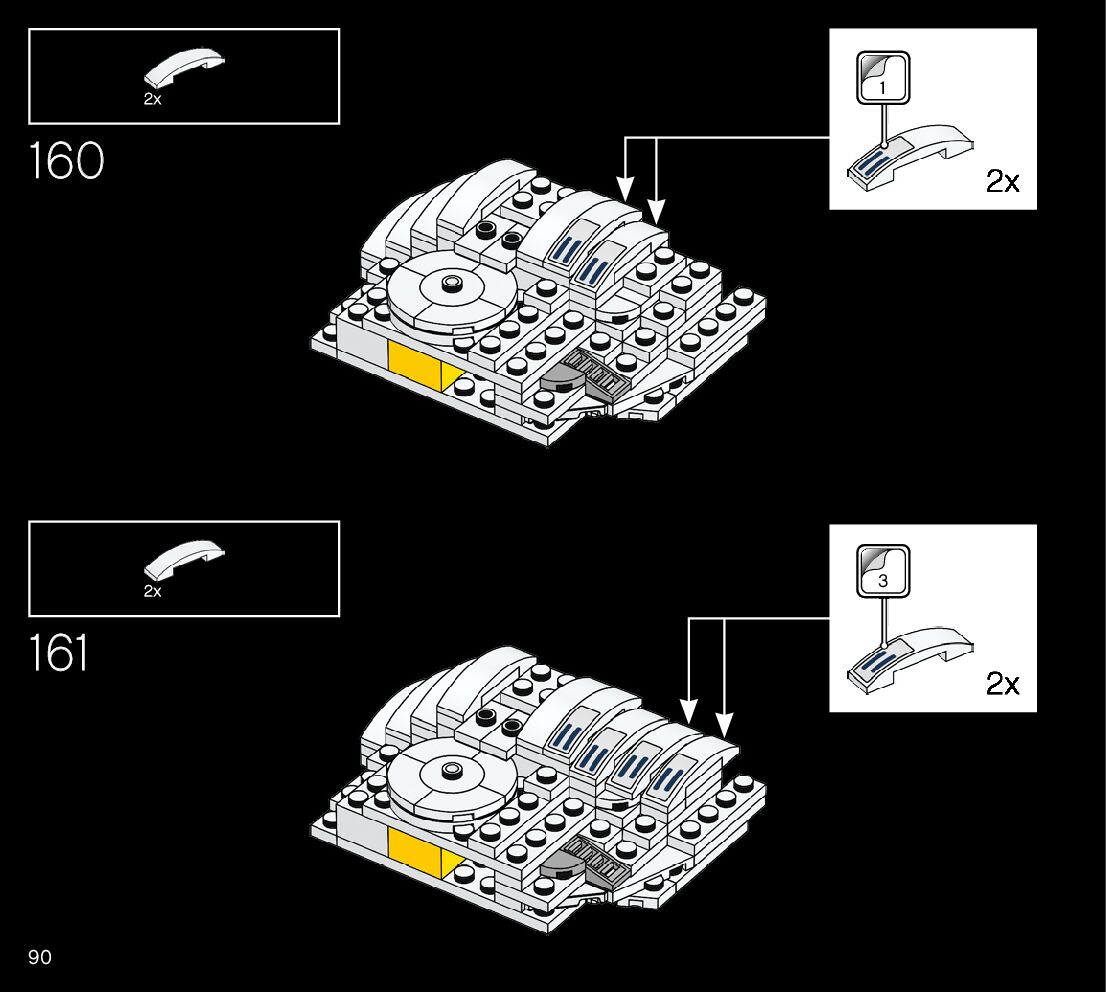 2x

160

1

2x

2x

161

3

2x

90