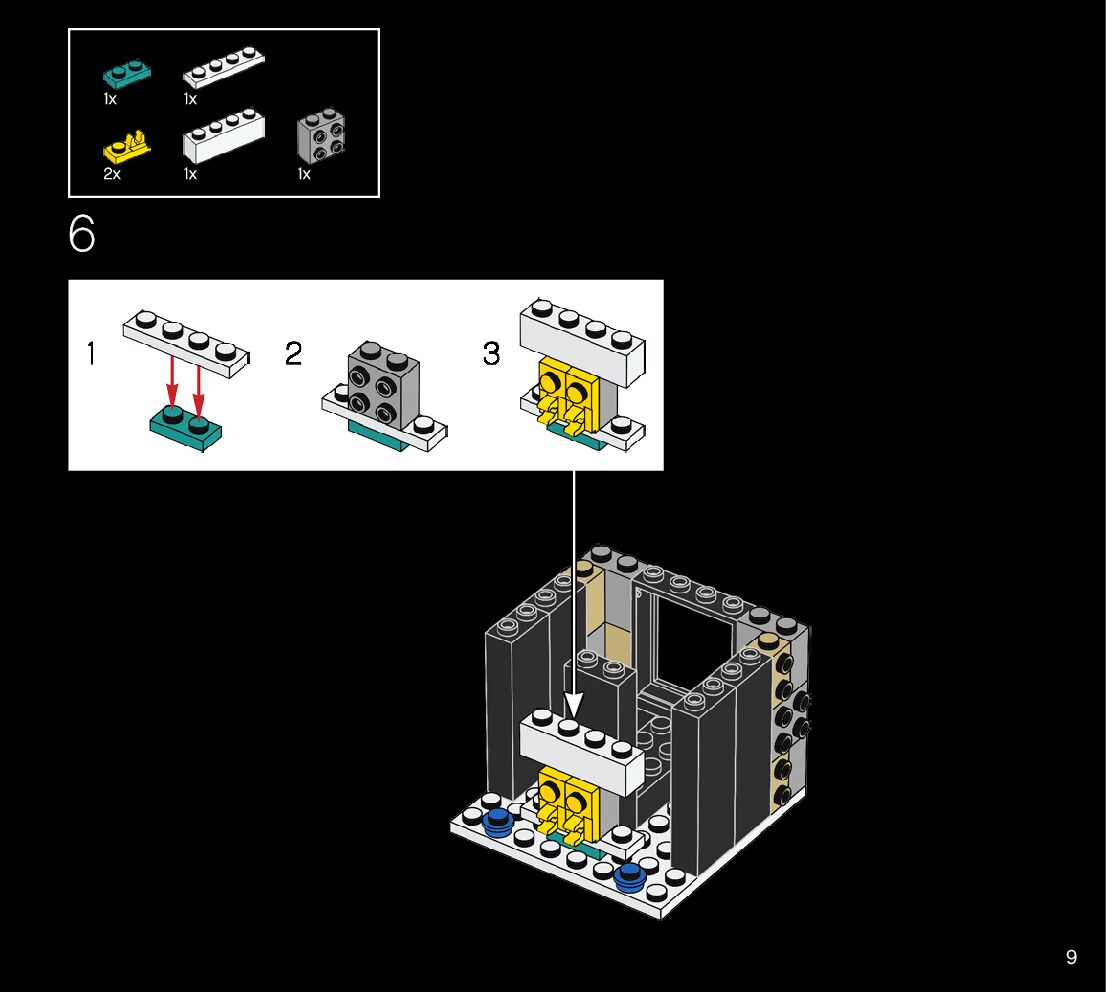 1x 1x
2x 1x 1x

6

1 2 3

9