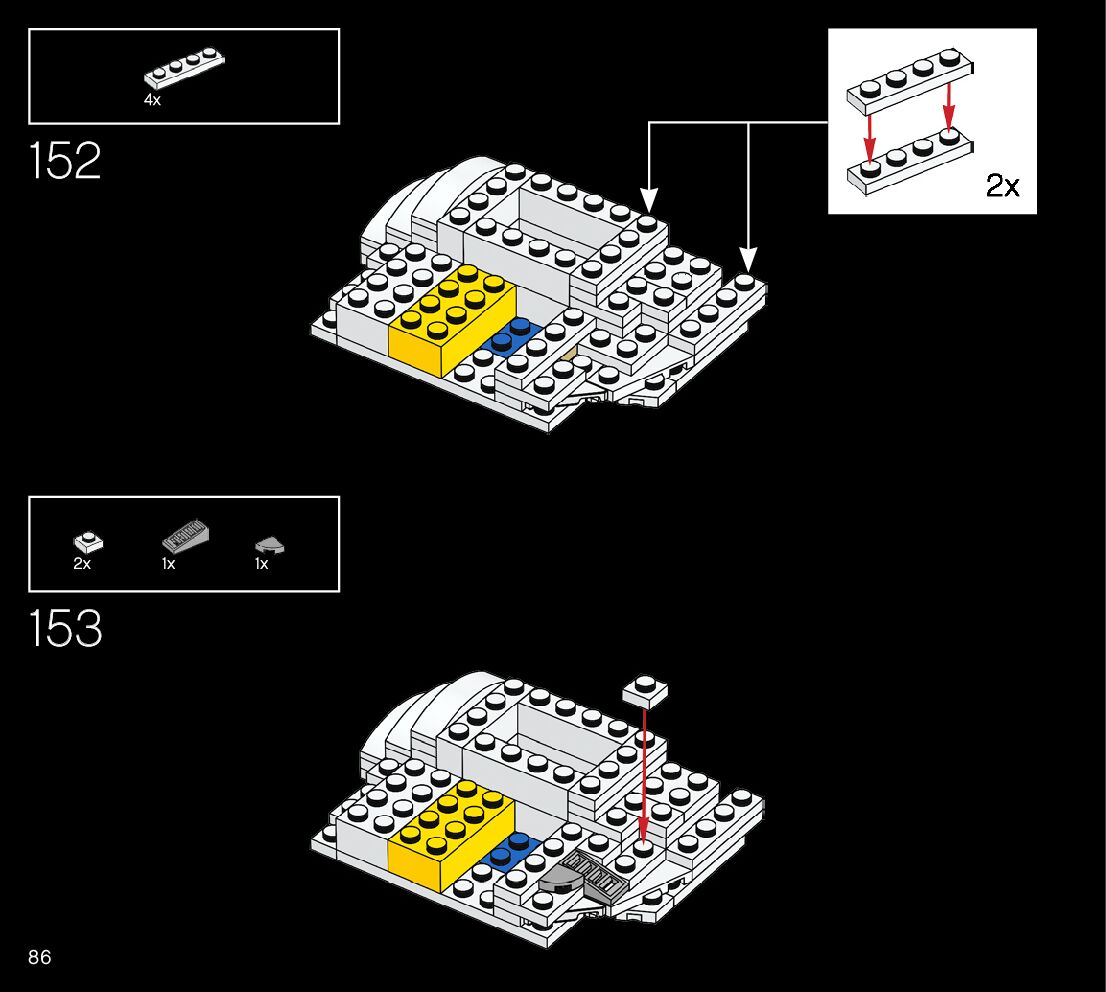 4x

152

2x

2x 1x 1x

153

86