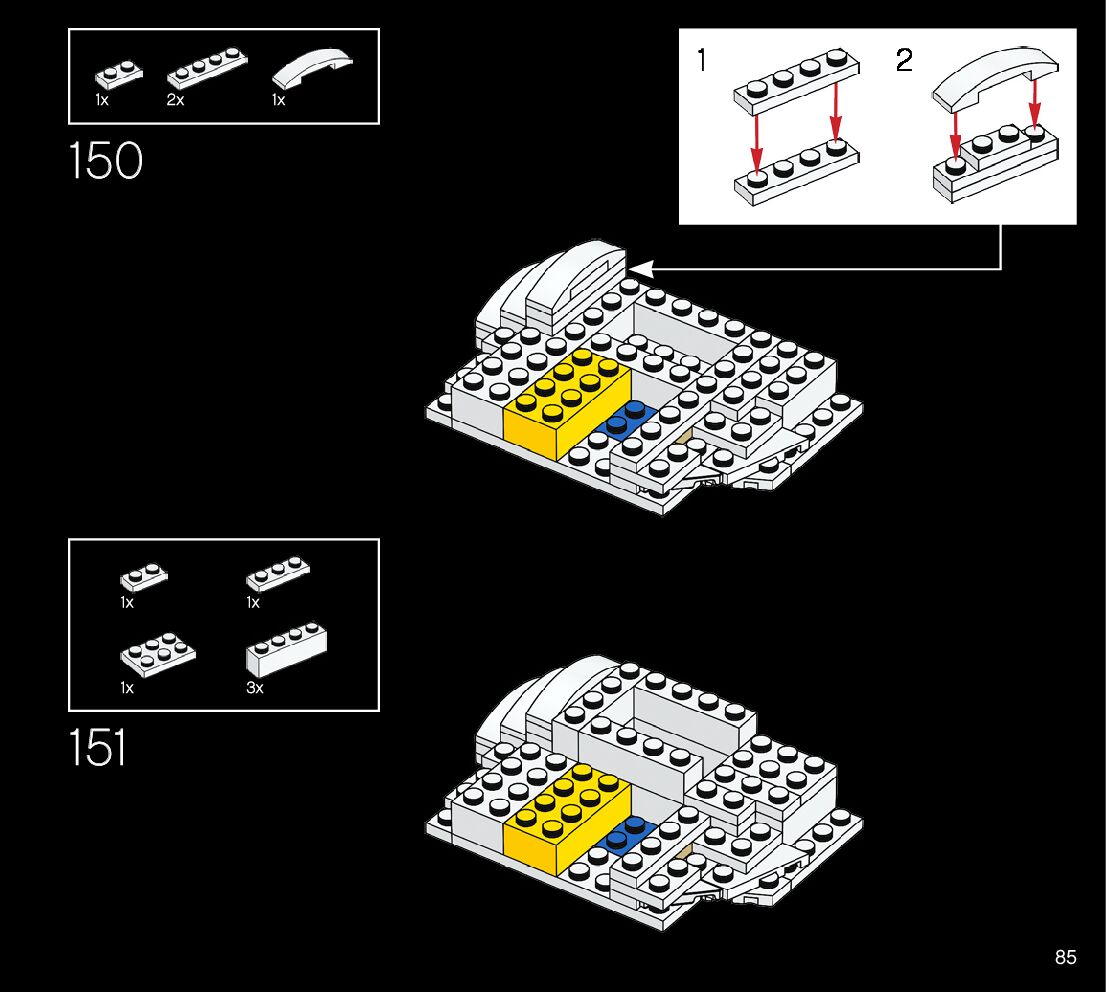 1x 2x 1x

150

1

2

1x 1x

1x 3x

151

85