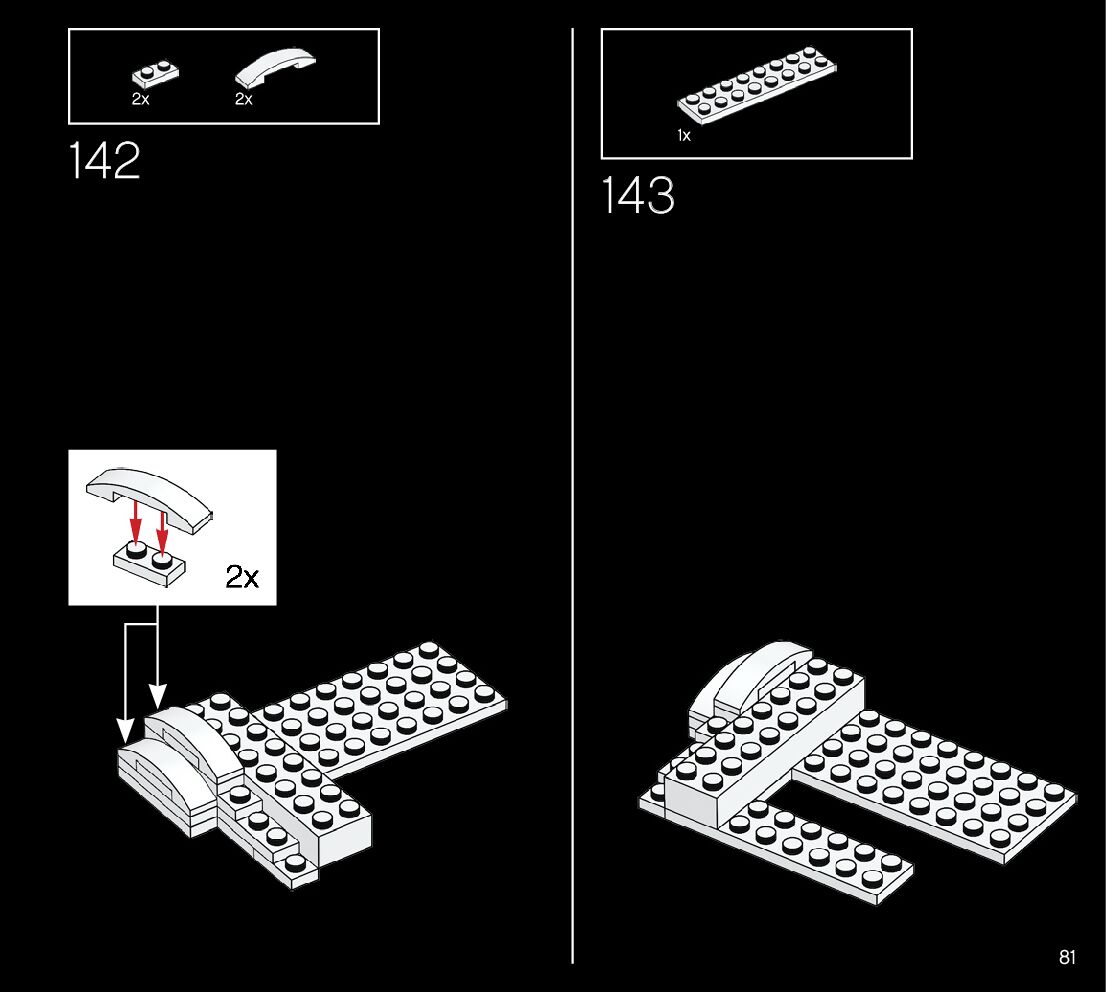 2x 2x

142

2x

1x

143

81