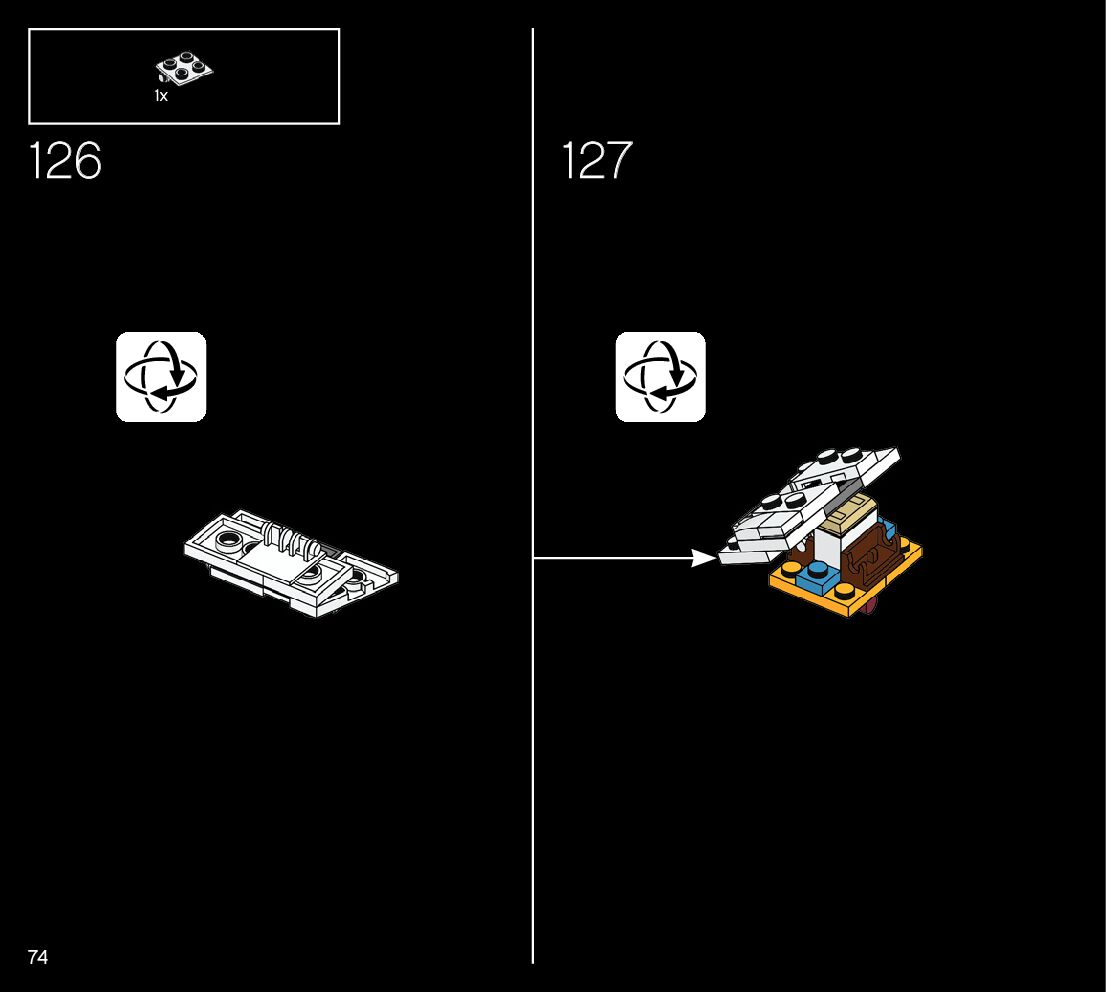 1x

126

127

74