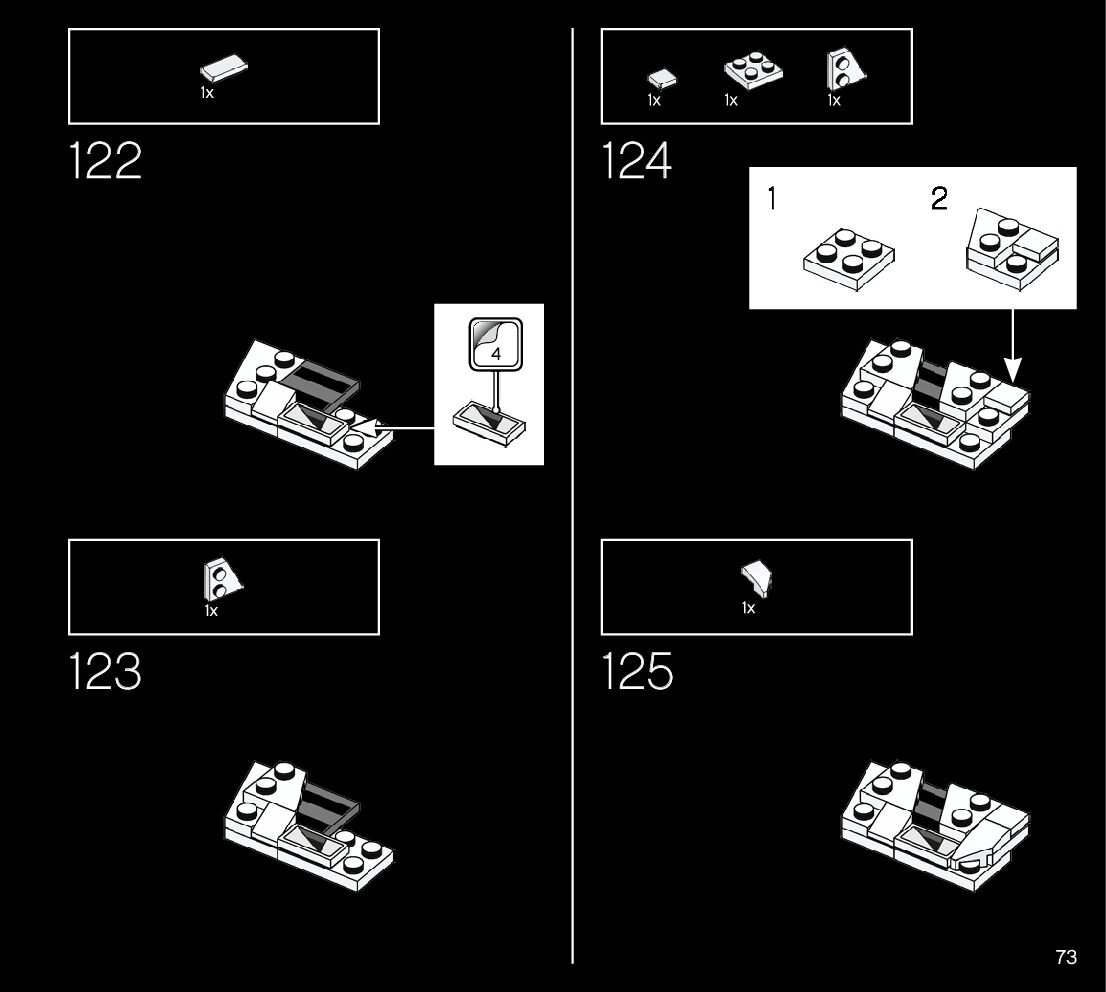 1x

122

4

1x

123

1x 1x 1x

124

1

2

1x

125

73