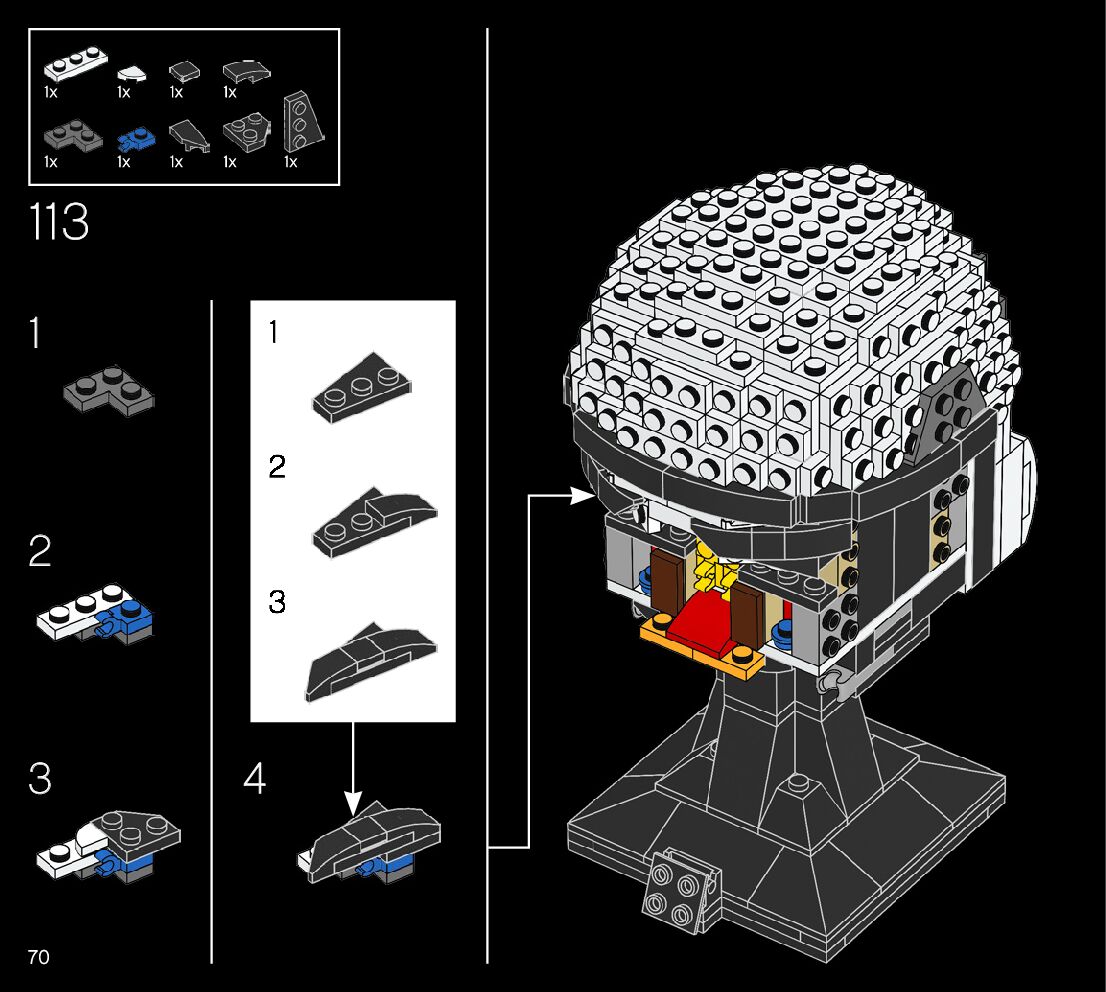 1x 1x 1x 1x
1x 1x 1x 1x 1x

113

1

2

3

1

2

3

4

70