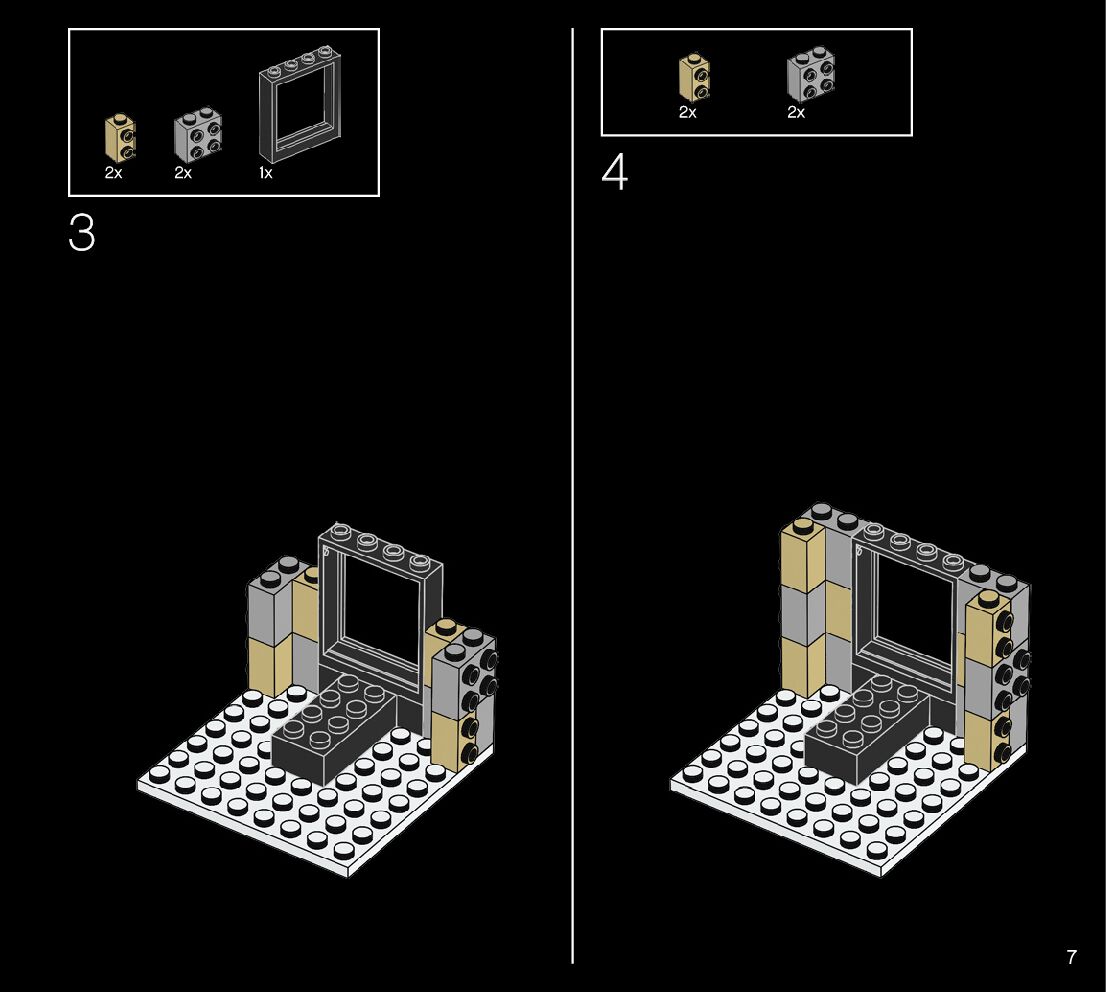 2x 2x 1x

3

2x 2x

4

7