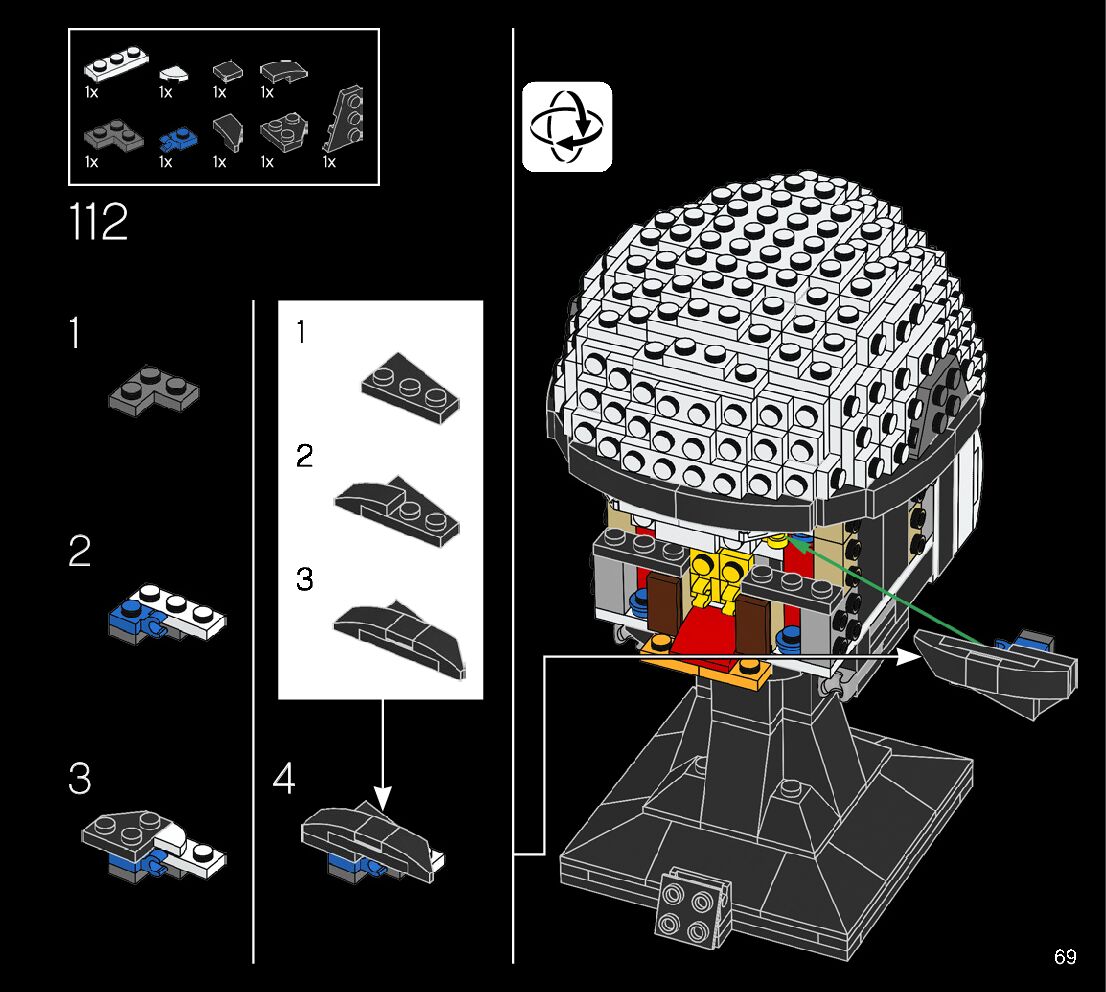 1x 1x 1x 1x
1x 1x 1x 1x 1x

112

1

2

3

1

2

3

4

69