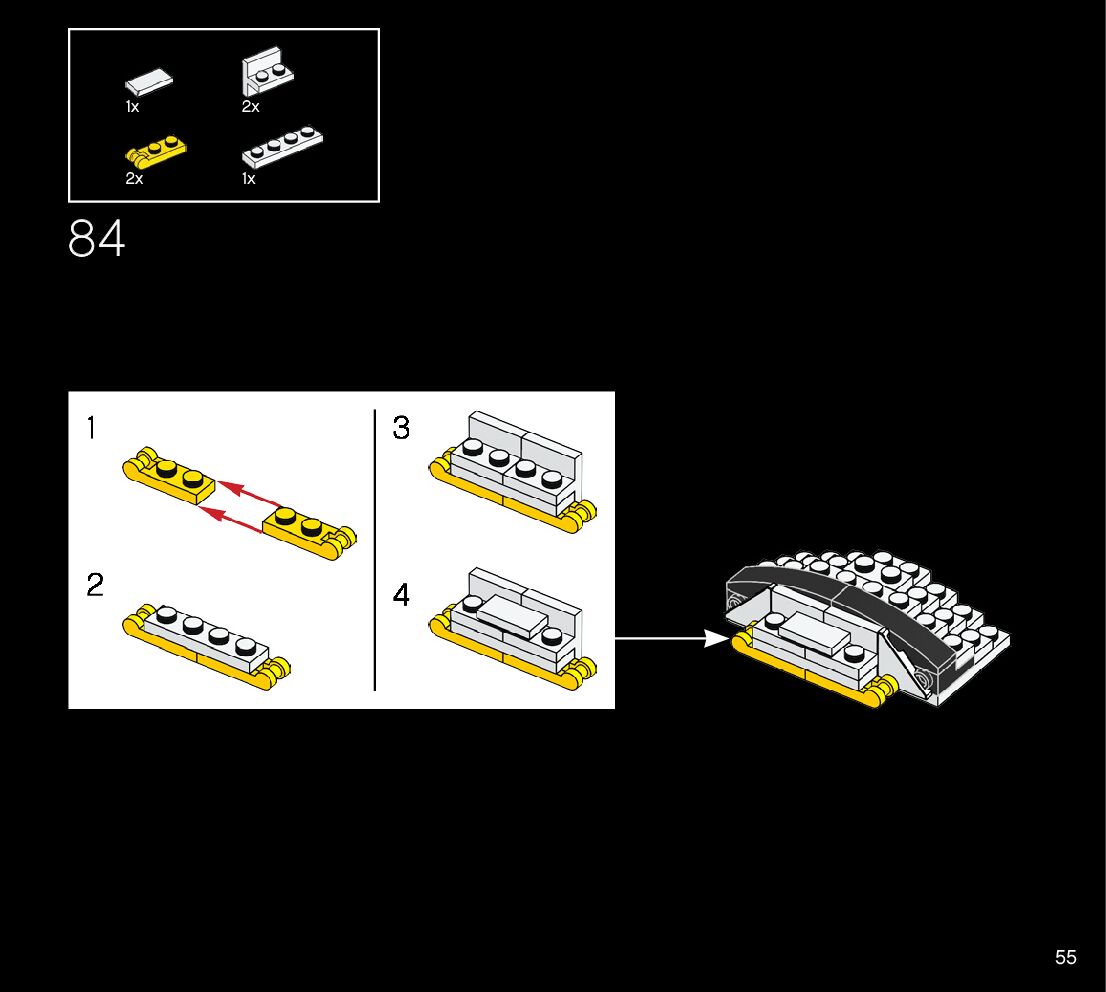 1x
2x
2x
1x

84

1
2
3
4

55