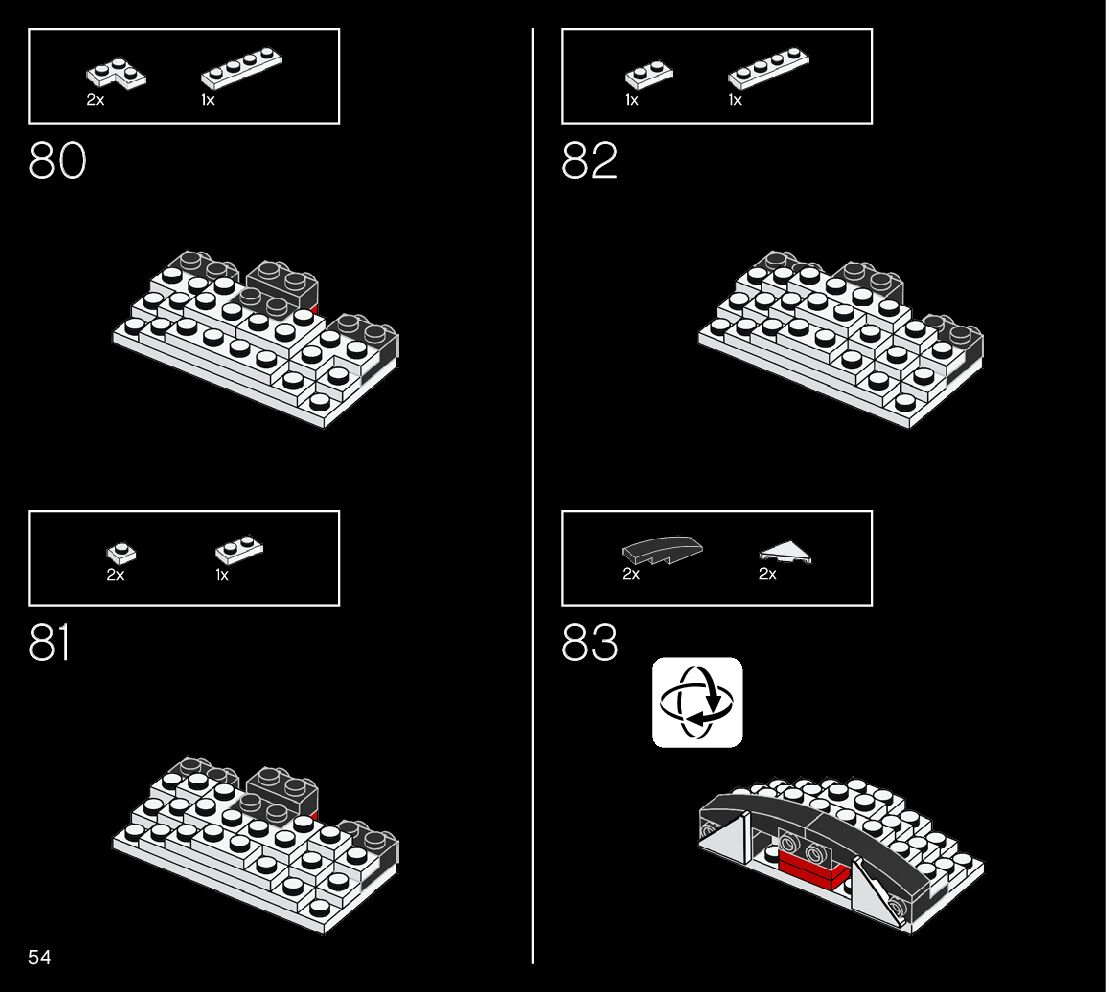 2x 1x

80

2x 1x

81

54

1x 1x

82

2x 2x

83