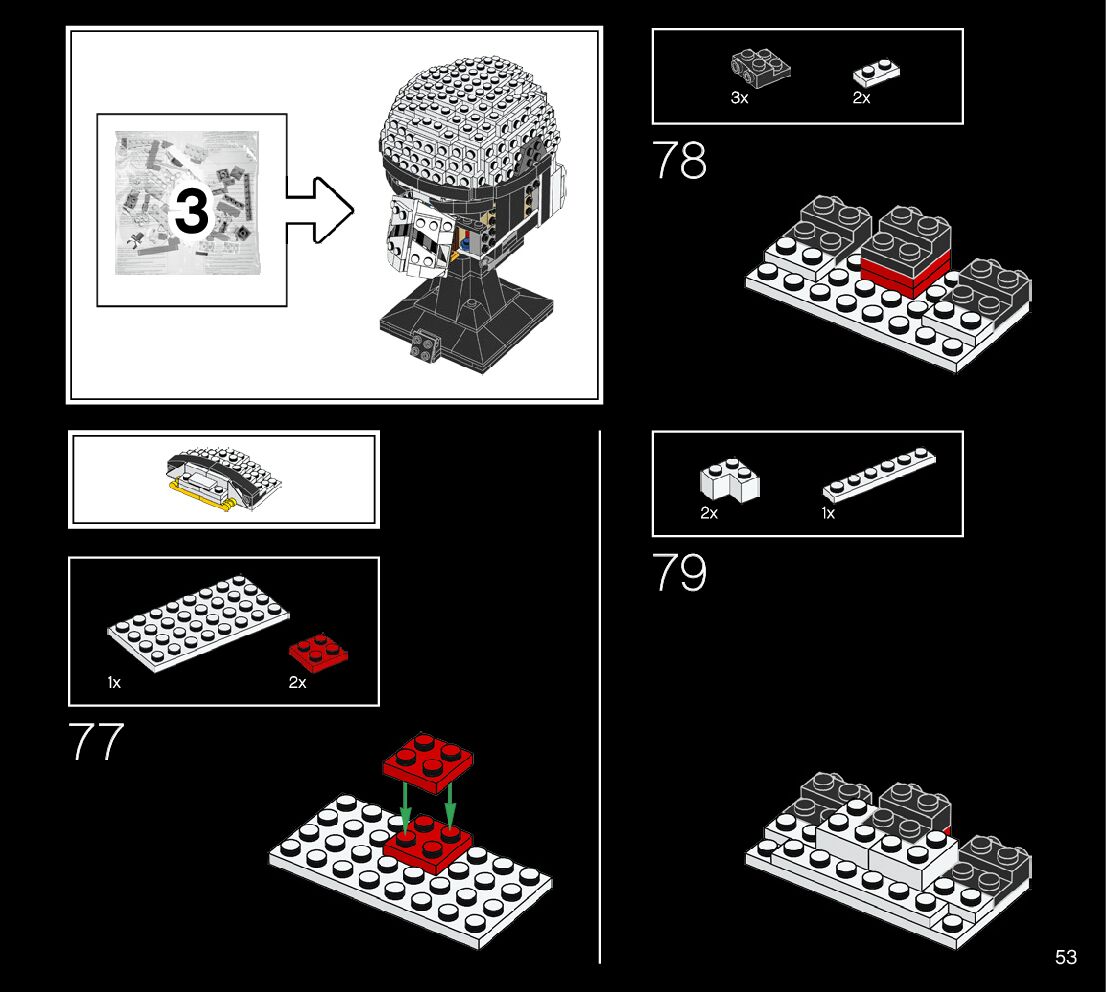 3

1x

2x

77

3x

2x

78

2x

1x

79

53