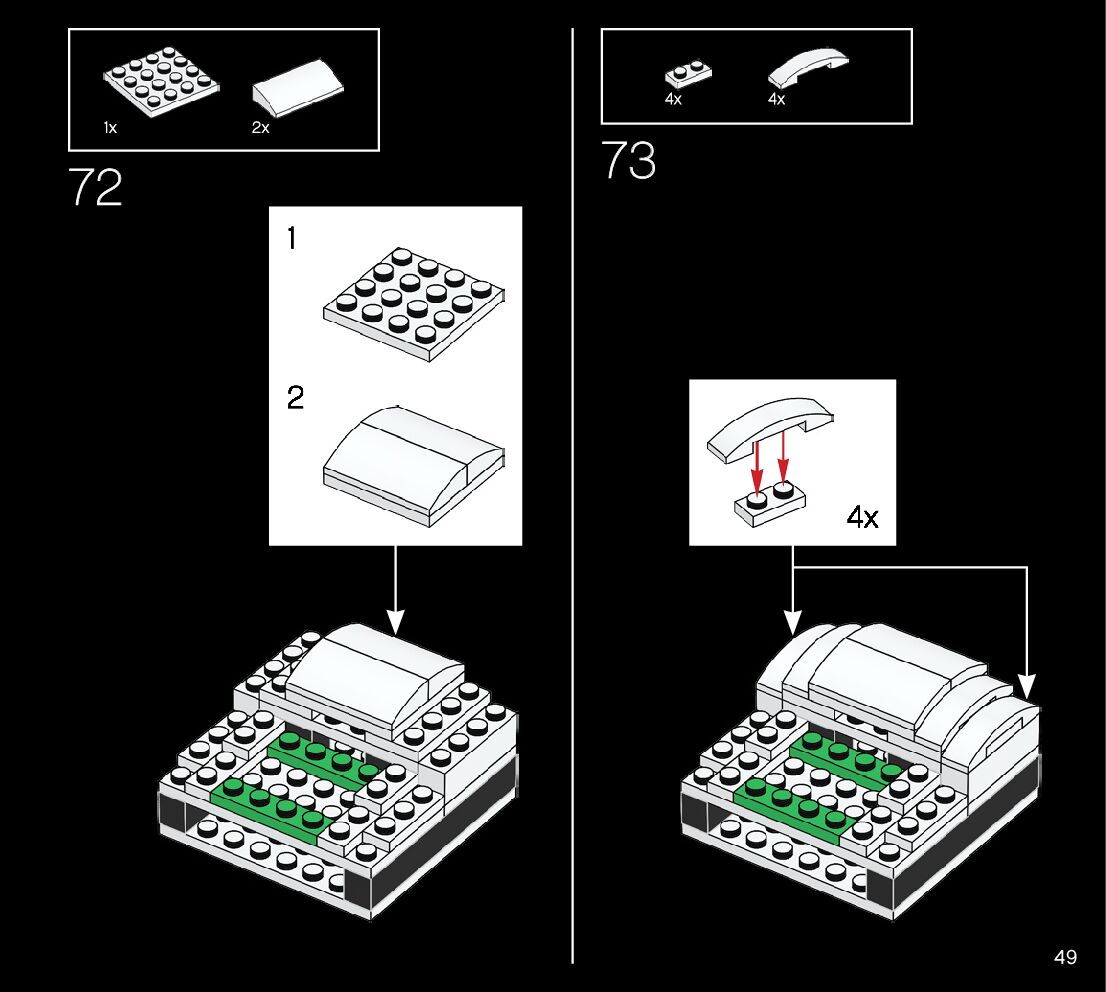 1x
2x
72
1
2
4x
4x
73
4x
49