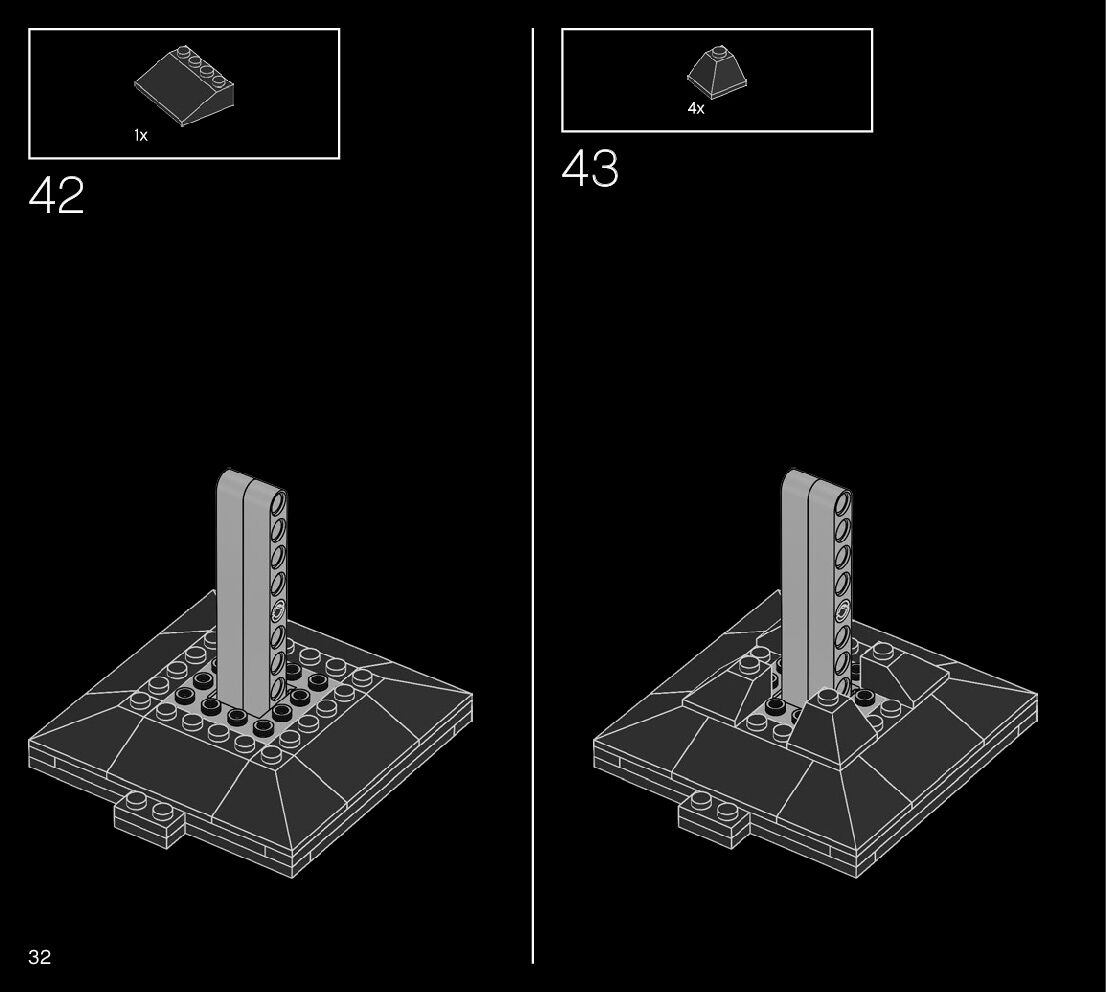 1x

42

4x

43

32