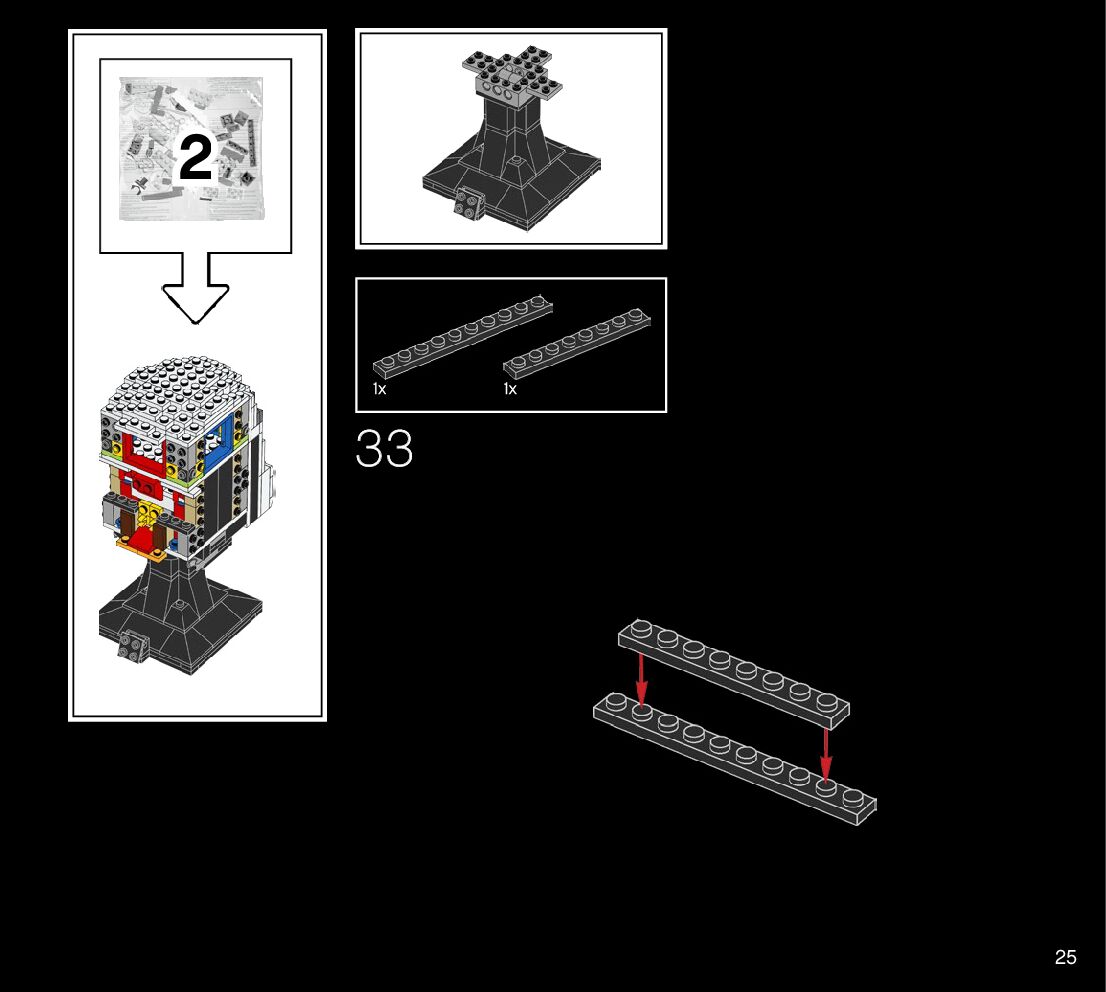 2

1x

1x

33

25