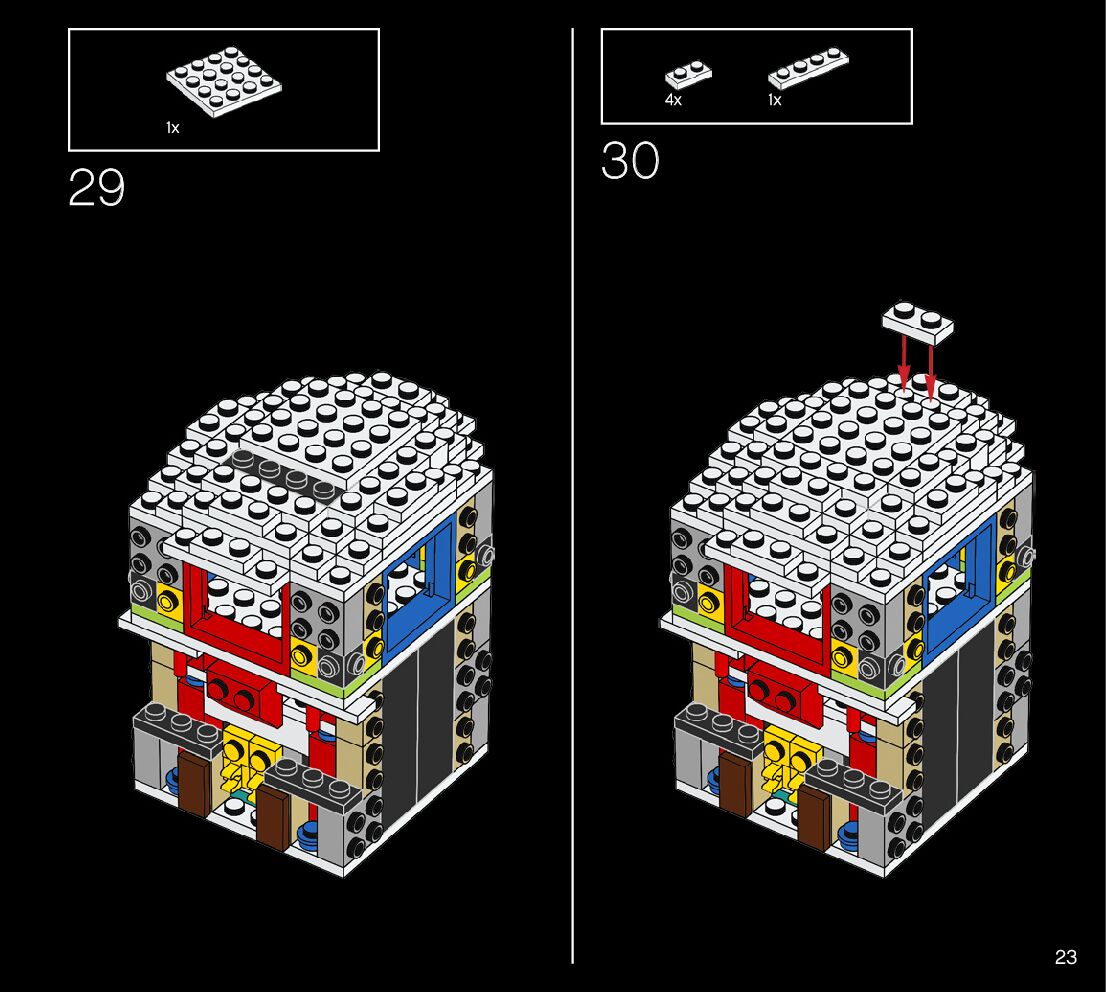 1x

29

4x

1x

30

23